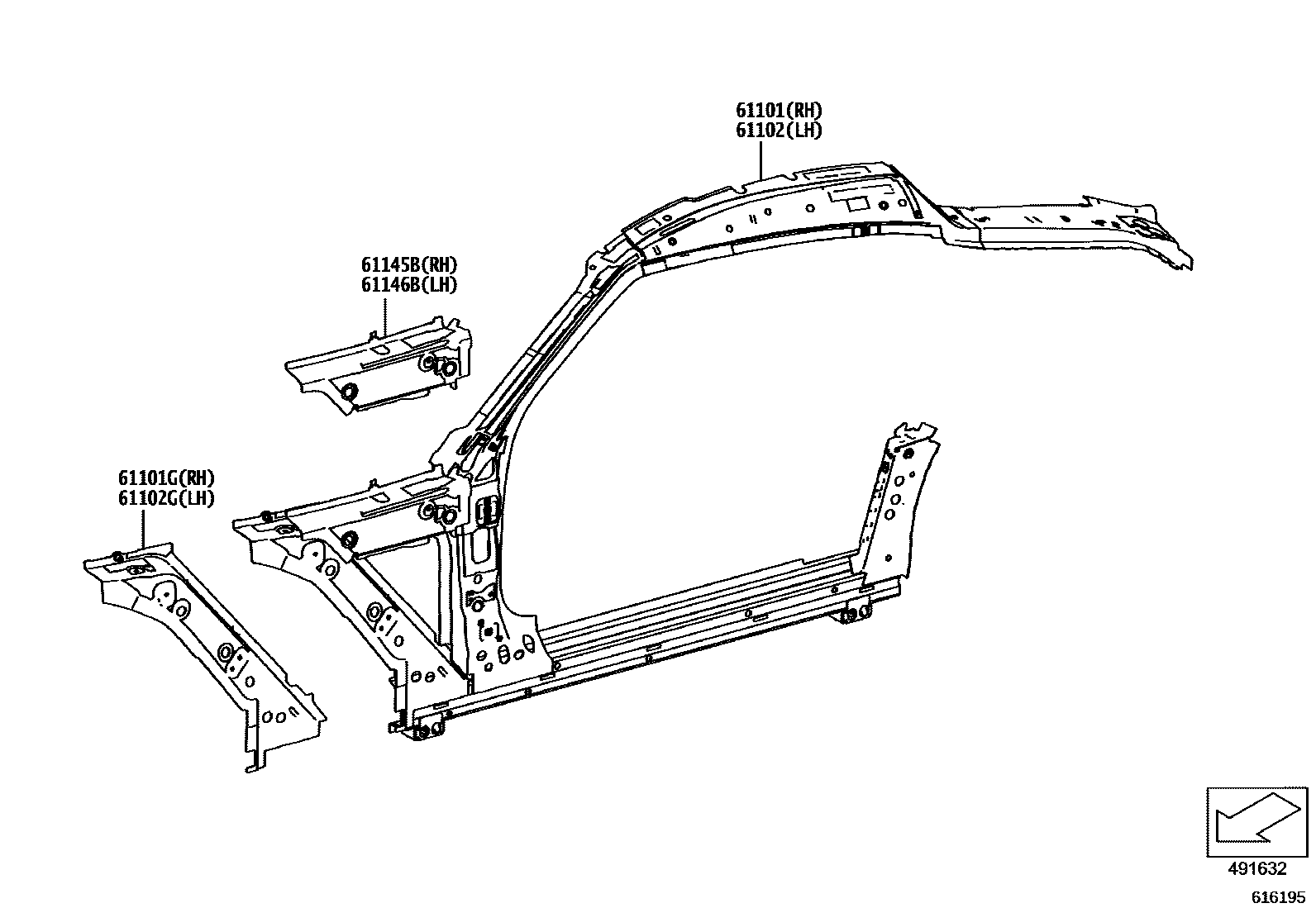 61101(RH)
61102(LH)

61145B(RH)
61146B(LH)

61101G(RH)
61102G(LH)

491632

616195