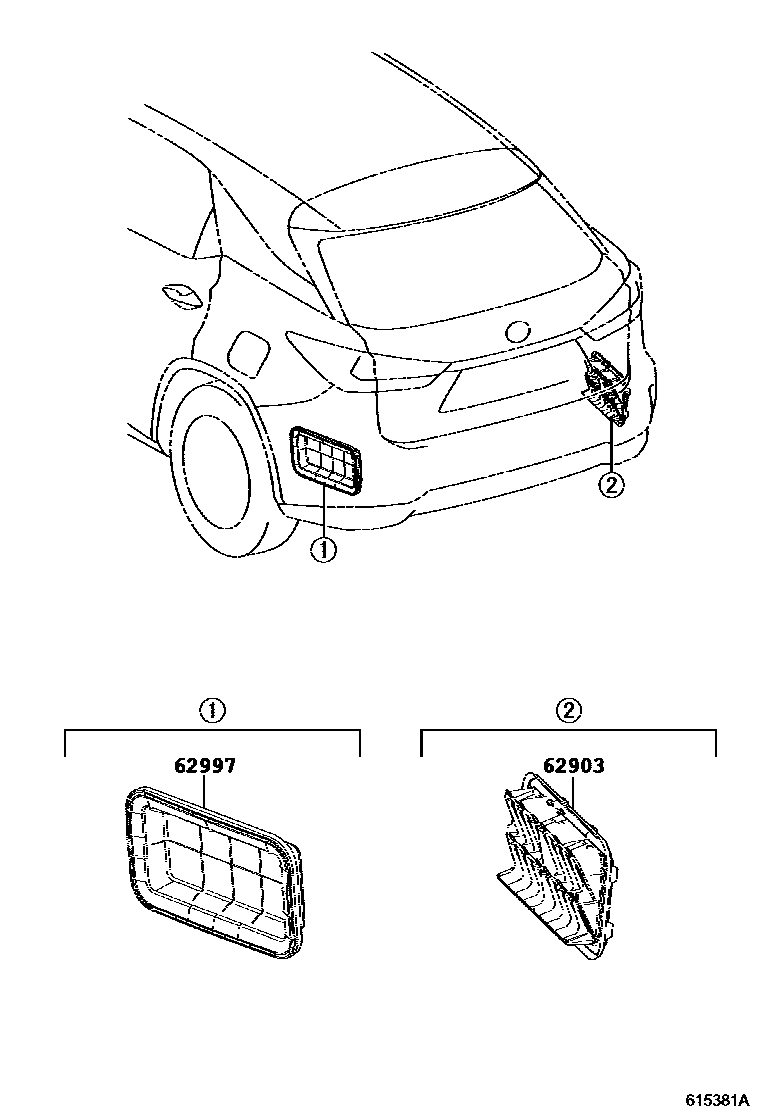 ①

②

①

62997

②

62903

615381A