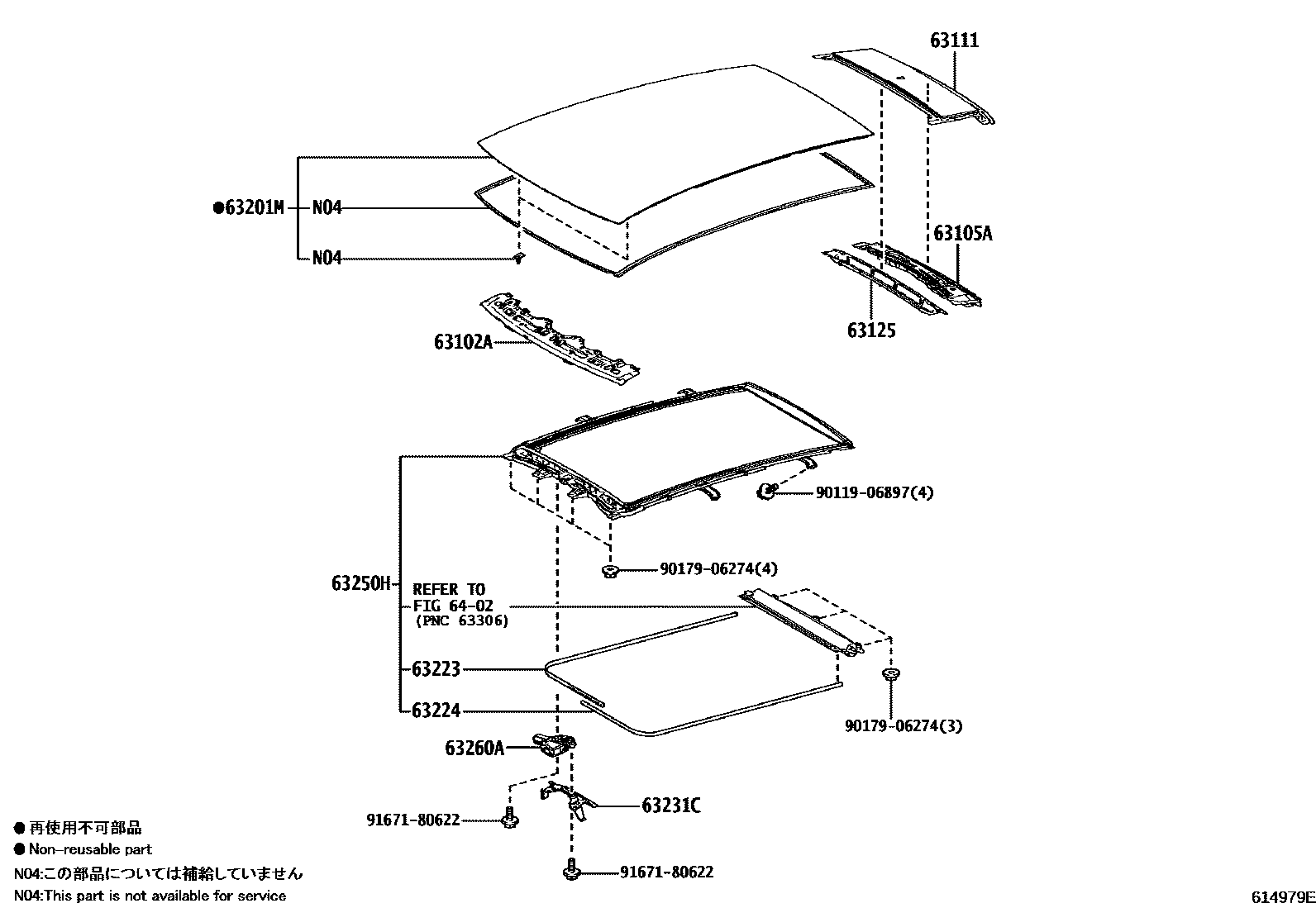 63111

●63201M

N04

N04

63105A

63125

63102A

90119-06897(4)

90179-06274(4)

63250H

REFER TO
FIG 64-02
(PNC 63306)

63223

63224

90179-06274(3)

63260A

63231C

91671-80622

91671-80622

● 再使用不可部品
● Non-reusable part
N04:この部品については補給していません
N04:This part is not available for service

614979E