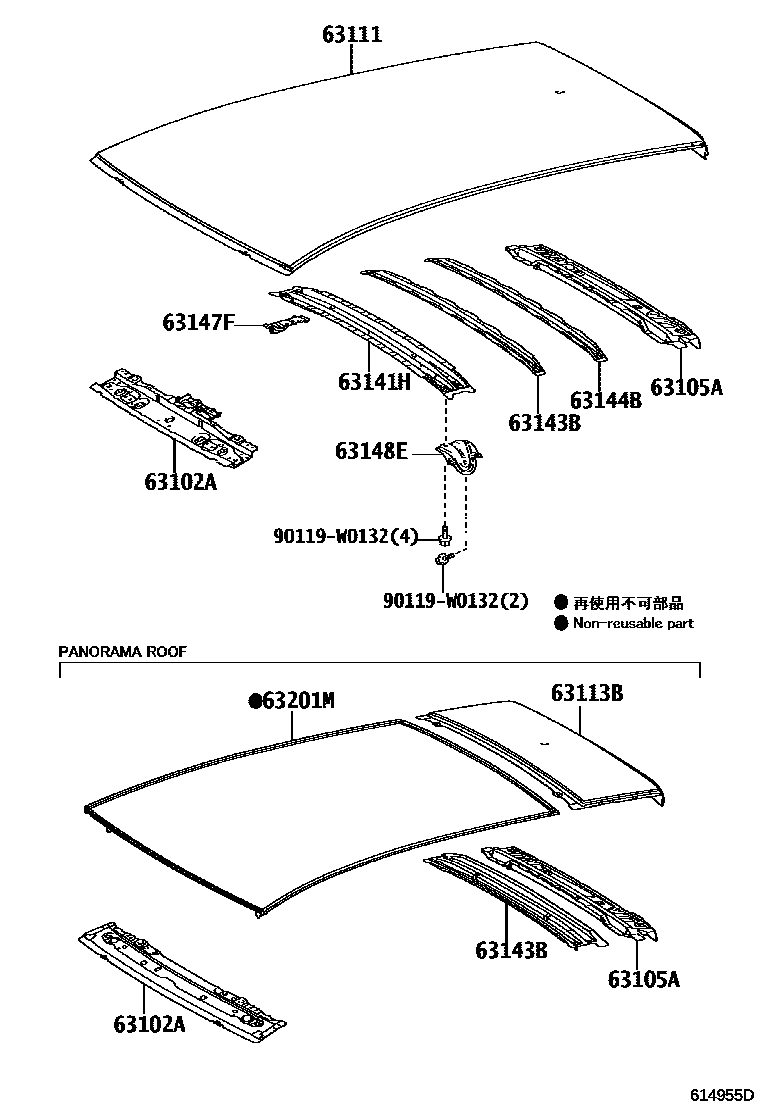 63111

63147F

63141H

63143B

63144B

63105A

63102A

63148E

90119-W0132(4)

90119-W0132(2)

● 再使用不可部品
● Non-reusable part

PANORAMA ROOF

●63201M

63113B

63143B

63105A

63102A

614955D