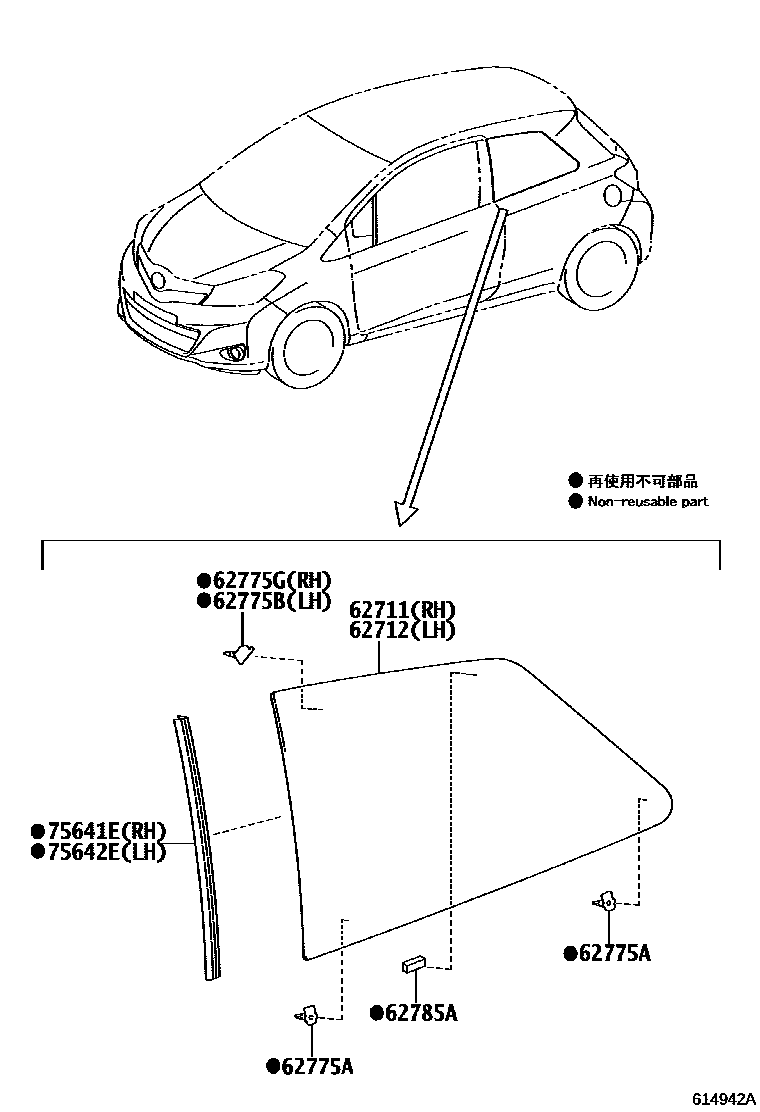 ● 再使用不可部品
● Non-reusable part

●62775G(RH)
●62775B(LH)

62711(RH)
62712(LH)

●75641E(RH)
●75642E(LH)

●62775A

●62785A

●62775A

614942A