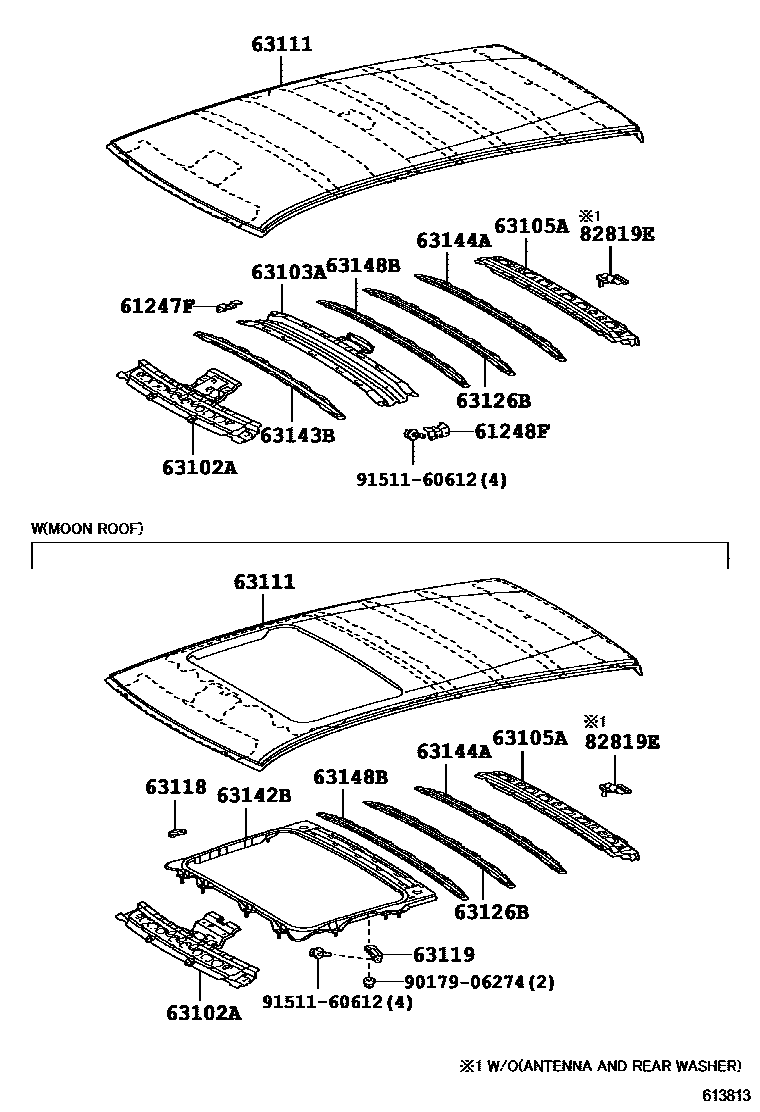 63111

63105A
※1
82819E
63144A
63148B
63103A
61247F
63126B
63143B
61248F
63102A
91511-60612(4)

W(MOON ROOF)

63111

※1
82819E
63105A
63144A
63148B
63118
63142B
63126B
63119
90179-06274(2)
91511-60612(4)
63102A

※1 W/O(ANTENNA AND REAR WASHER)

613813