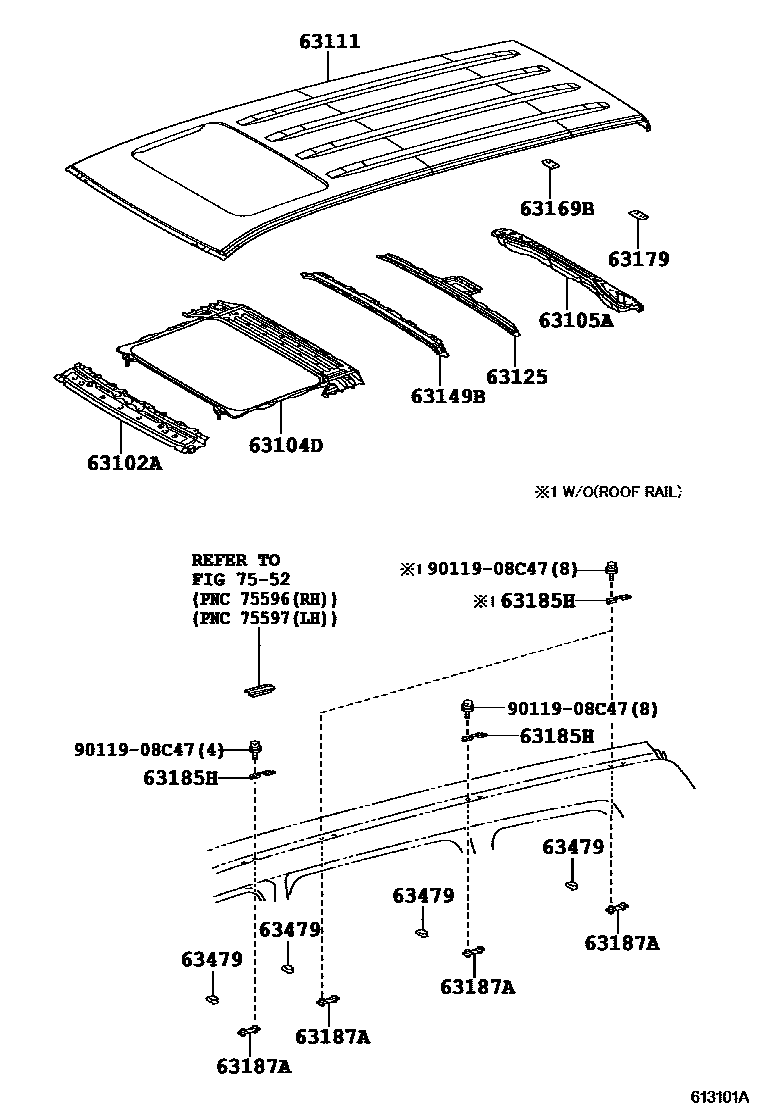 63111

63169B

63179

63105A

63125

63149B

63104D

63102A

※1 W/O(ROOF RAIL)

REFER TO
FIG 75-52
(PNC 75596(RH))
(PNC 75597(LH))

※1 90119-08C47(8)
※1 63185H

90119-08C47(8)
63185H

90119-08C47(4)
63185H

63479

63479

63479

63479

63187A

63187A

63187A

63187A

613101A