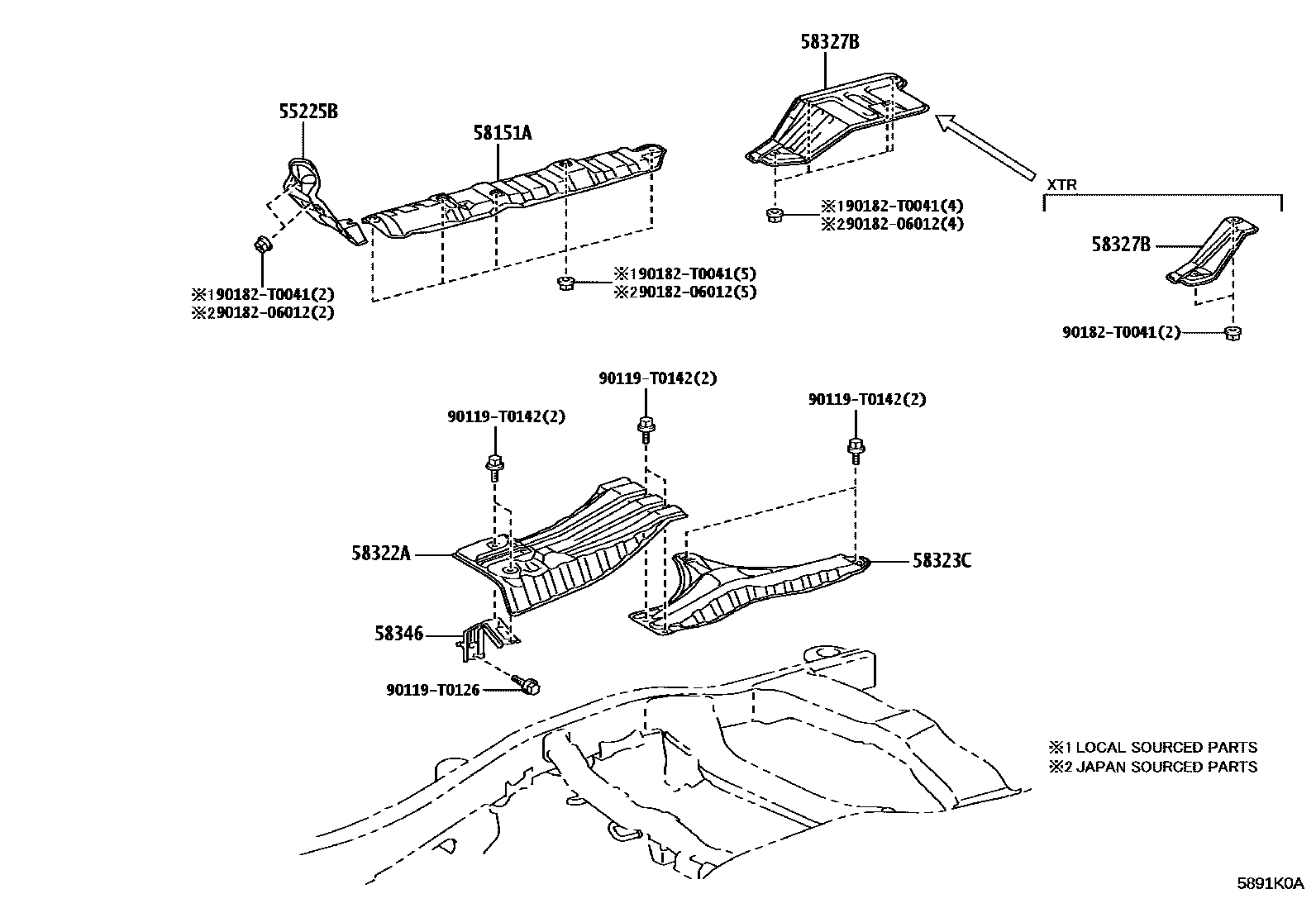 58327B

55225B

58151A

※190182-T0041(4)
※290182-06012(4)

XTR

58327B

※190182-T0041(5)
※290182-06012(5)

※190182-T0041(2)
※290182-06012(2)

90182-T0041(2)

90119-T0142(2)

90119-T0142(2)

90119-T0142(2)

58322A

58323C

58346

90119-T0126

※1 LOCAL SOURCED PARTS
※2 JAPAN SOURCED PARTS

5891K0A