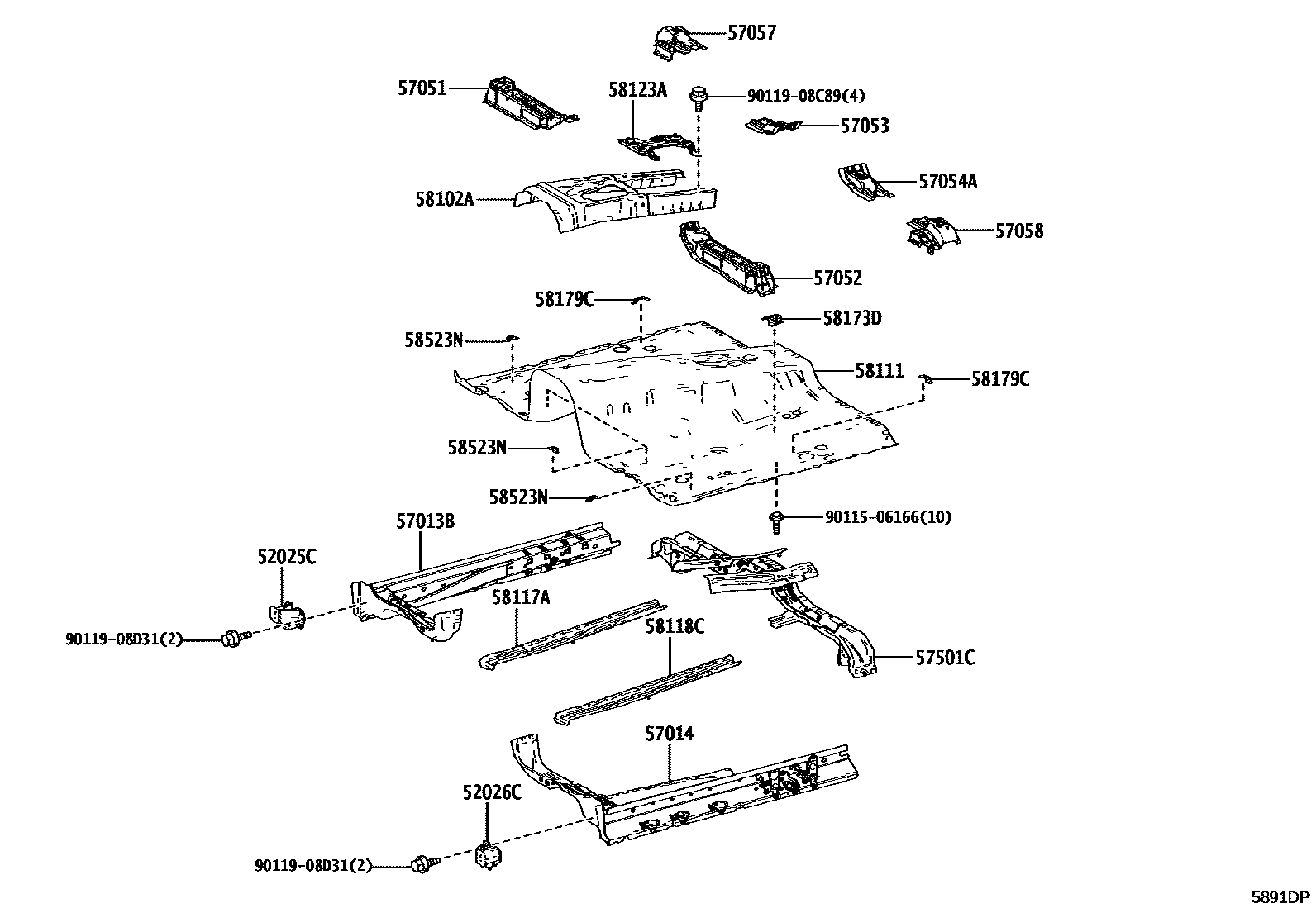 57057
57051
58123A
90119-08C89(4)
57053
57054A
58102A
57058
57052
58179C
58173D
58523N
58111
58179C
58523N
58523N
90115-06166(10)
57013B
52025C
58117A
58118C
90119-08D31(2)
57501C
57014
52026C
90119-08D31(2)
5891DP