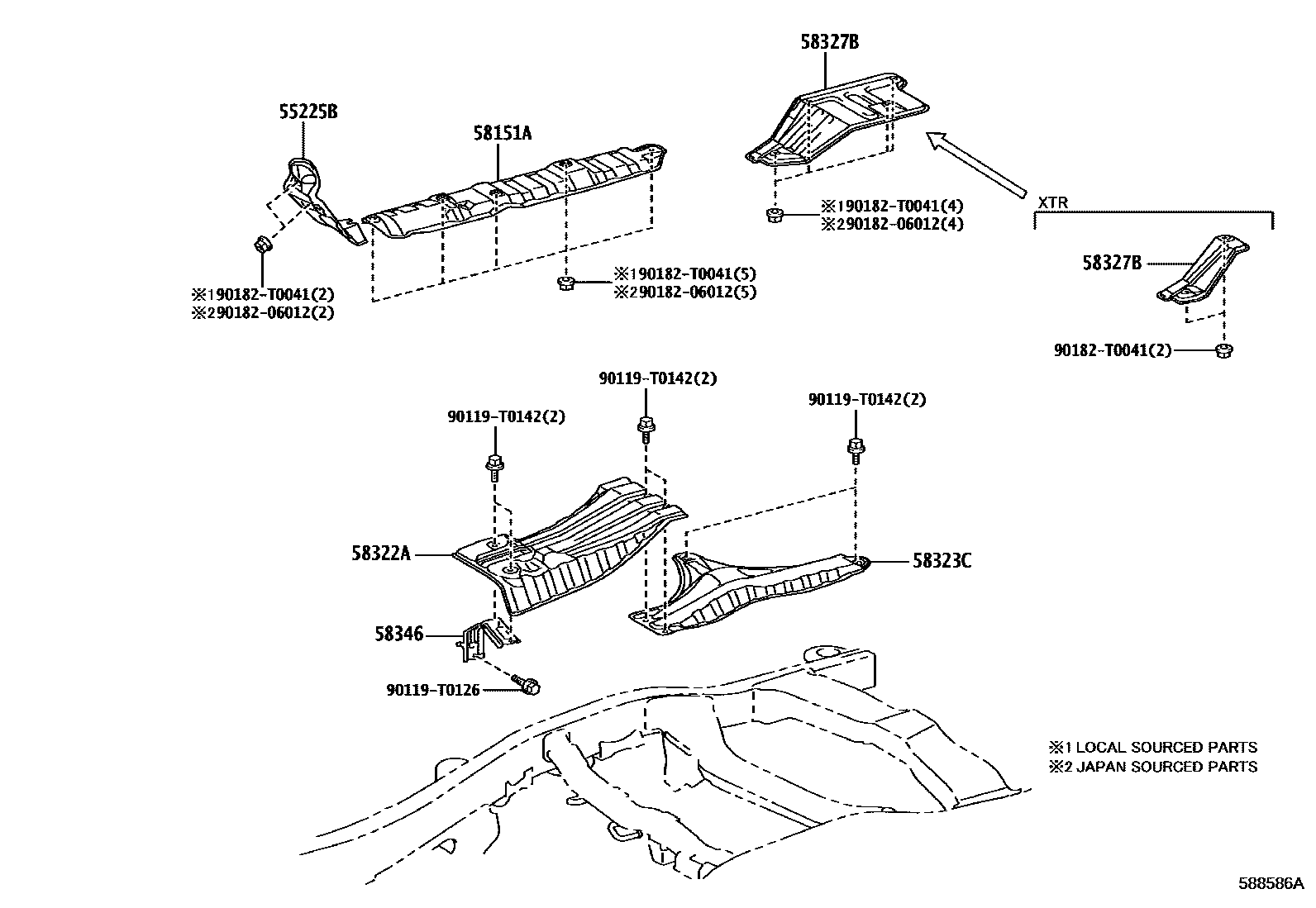 58327B

55225B

58151A

※190182-T0041(4)
※290182-06012(4)

XTR

58327B

※190182-T0041(5)
※290182-06012(5)

※190182-T0041(2)
※290182-06012(2)

90182-T0041(2)

90119-T0142(2)

90119-T0142(2)

90119-T0142(2)

58322A

58323C

58346

90119-T0126

※1 LOCAL SOURCED PARTS
※2 JAPAN SOURCED PARTS

588586A