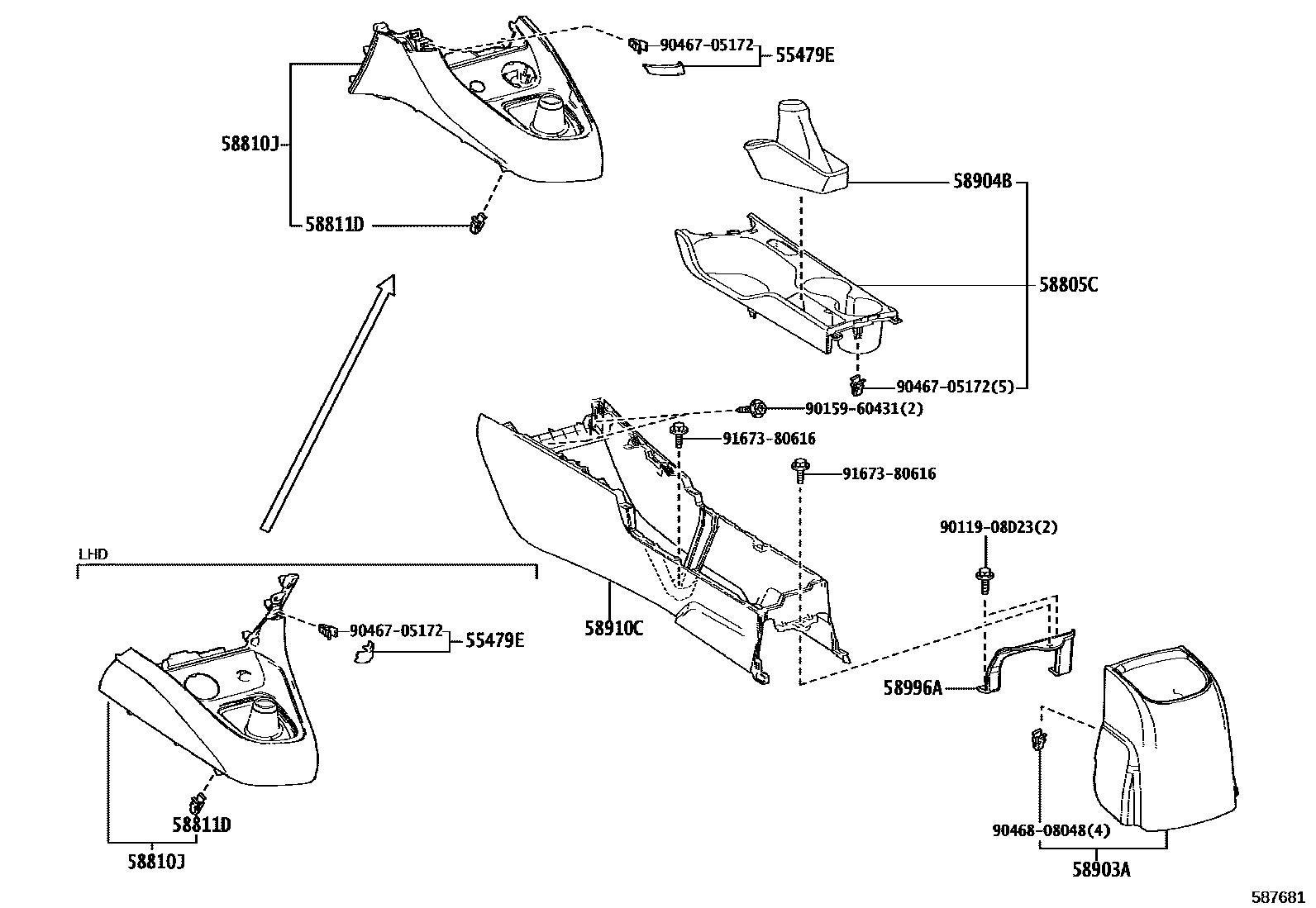 90467-05172
55479E
58810J
58811D
58904B
58805C
90467-05172(5)
90159-60431(2)
91673-80616
91673-80616
90119-08D23(2)
LHD
90467-05172
55479E
58910C
58996A
58811D
58810J
90468-08048(4)
58903A
587681