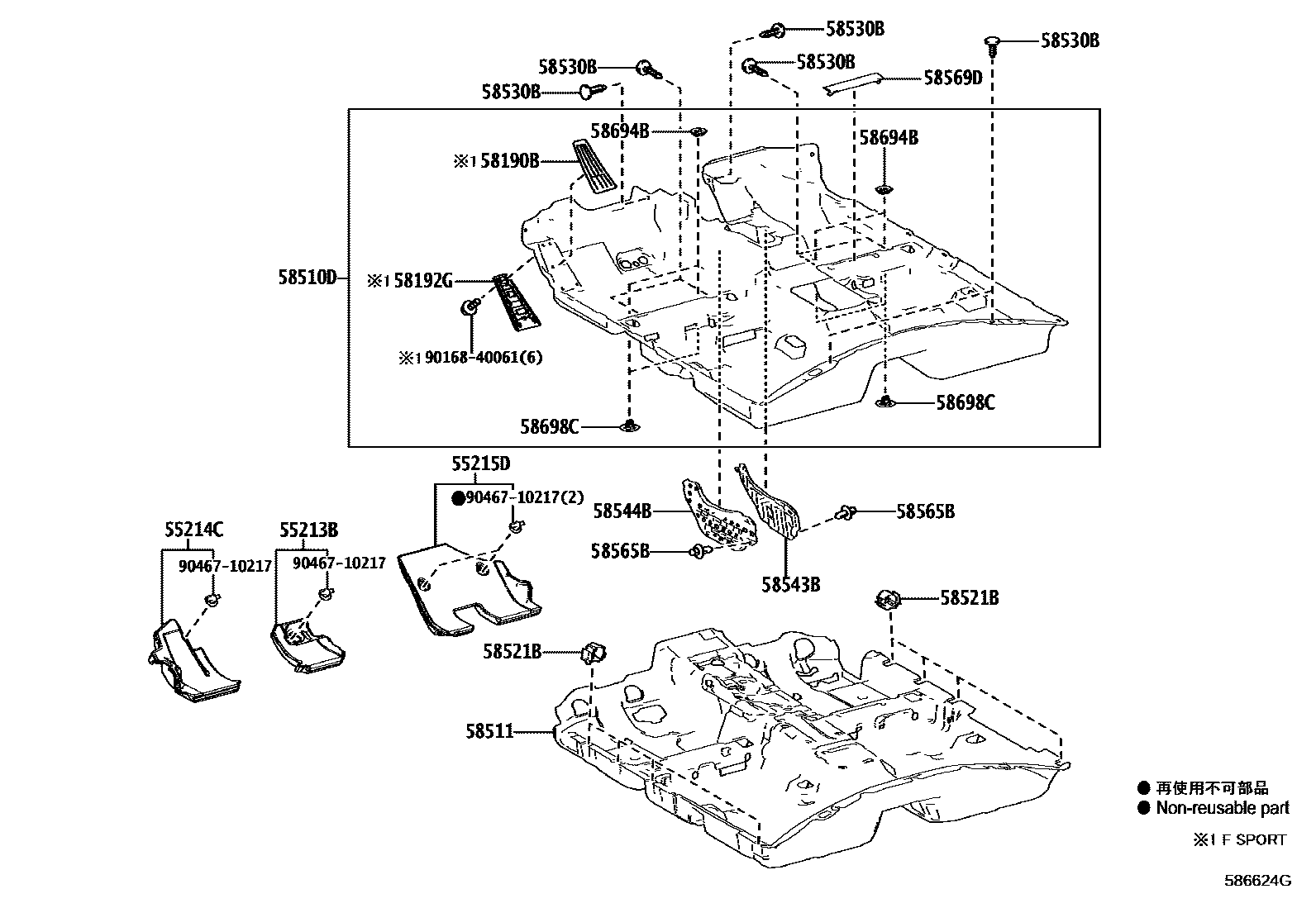 58530B
58530B
58530B
58530B
58530B
58569D
58694B
58694B
※1 58190B
58510D
※1 58192G
※1 90168-40061(6)
58698C
58698C
55215D
●90467-10217(2)
55214C
55213B
90467-10217
90467-10217
58544B
58565B
58565B
58543B
58521B
58521B
58511
● 再使用不可部品
● Non-reusable part
※1 F SPORT
586624G