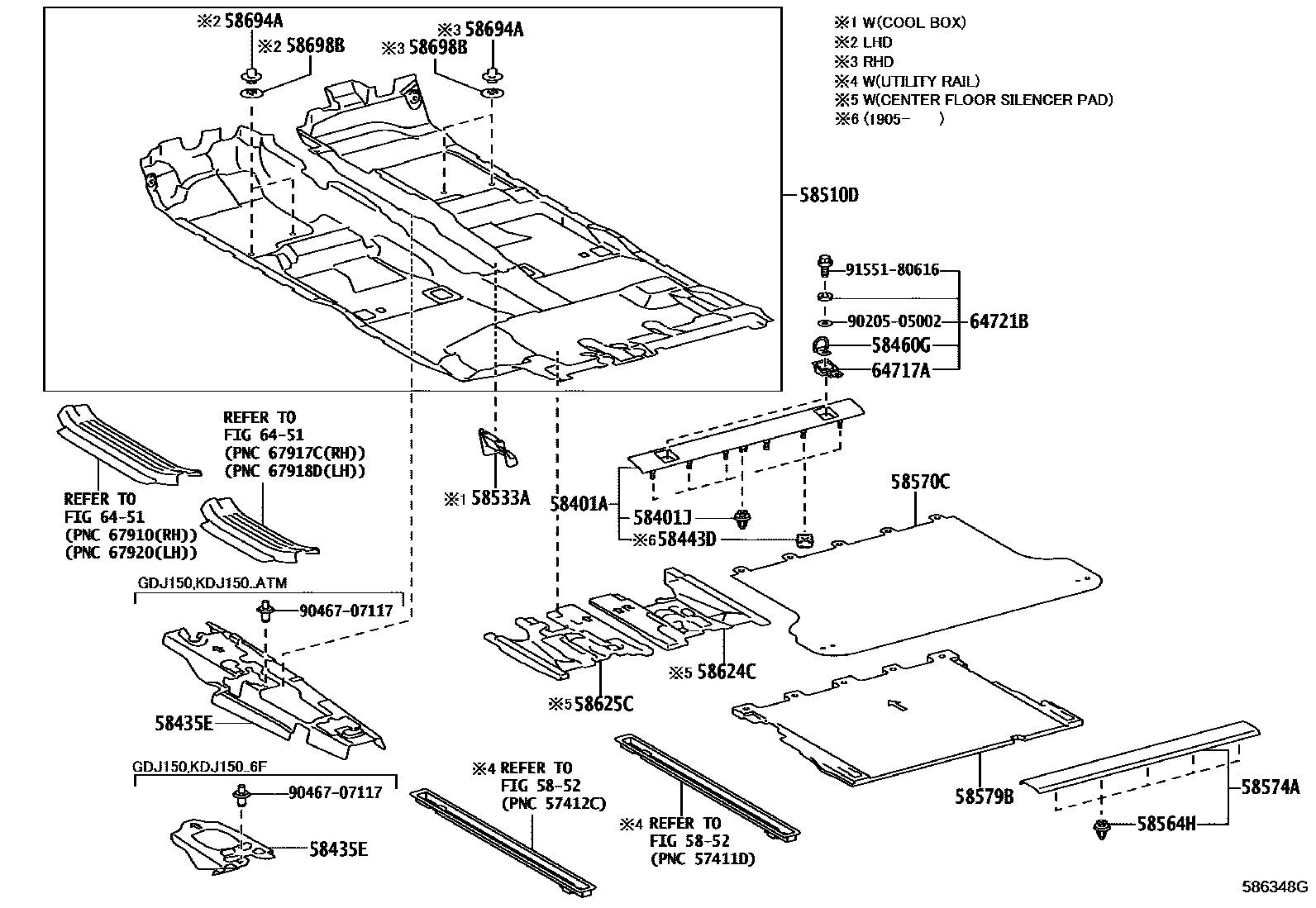 ※2 58694A
※2 58698B
※3 58694A
※3 58698B
※1 W(COOL BOX)
※2 LHD
※3 RHD
※4 W(UTILITY RAIL)
※5 W(CENTER FLOOR SILENCER PAD)
※6 (1905- )
58510D
91551-80616
90205-05002
64721B
58460G
64717A
REFER TO
FIG 64-51
(PNC 67917C(RH))
(PNC 67918D(LH))
REFER TO
FIG 64-51
(PNC 67910(RH))
(PNC 67920(LH))
※1 58533A
58401A
58401J
※6 58443D
58570C
GDJ150,KDJ150..ATM
90467-07117
58435E
※5 58625C
※5 58624C
GDJ150,KDJ150..6F
90467-07117
58435E
※4 REFER TO
FIG 58-52
(PNC 57412C)
※4 REFER TO
FIG 58-52
(PNC 57411D)
58579B
58574A
58564H
586348G