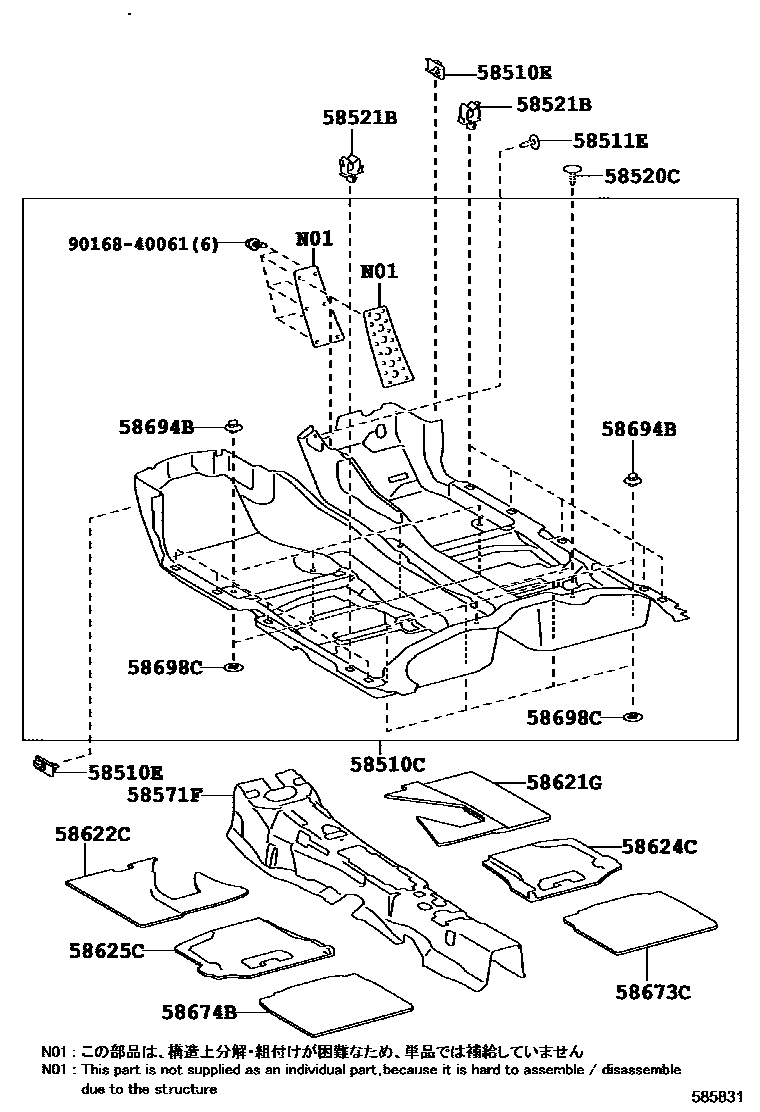 58510E
58521B
58521B
58511E
58520C
90168-40061(6)
N01
N01
58694B
58694B
58698C
58698C
58510E
58510C
58571F
58621G
58622C
58624C
58625C
58673C
58674B

N01 : この部品は、構造上分解・組付けが困難なため、単品では補給していません
N01 : This part is not supplied as an individual part,because it is hard to assemble / disassemble due to the structure

585831