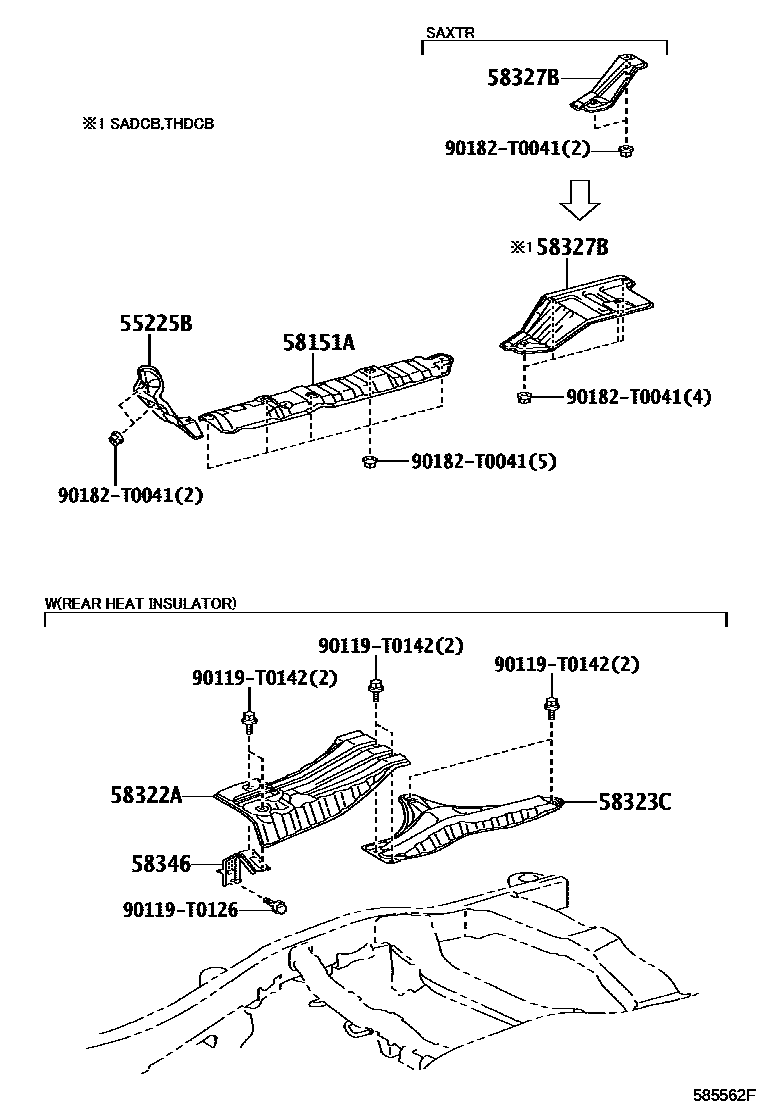 SAXTR

58327B

※1 SADCB,THDCB

90182-T0041(2)

※1 58327B

55225B

58151A

90182-T0041(4)

90182-T0041(5)

90182-T0041(2)

W(REAR HEAT INSULATOR)

90119-T0142(2)

90119-T0142(2)

90119-T0142(2)

58322A

58323C

58346

90119-T0126

585562F