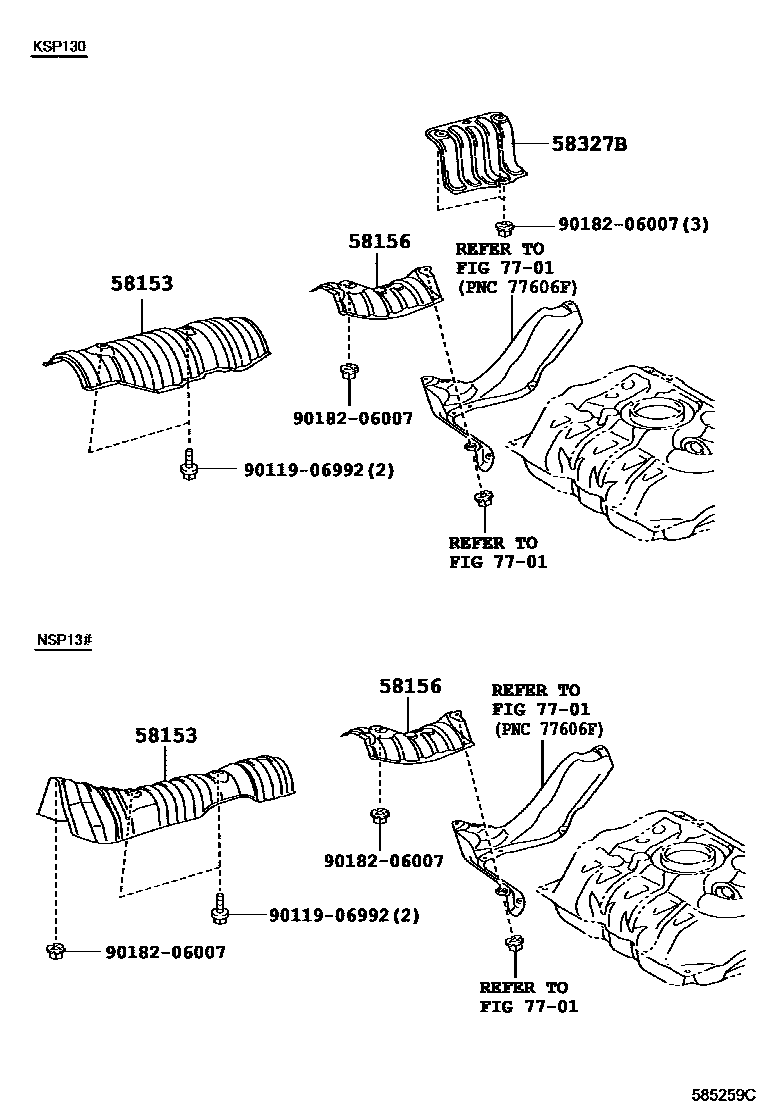 KSP130

58327B

90182-06007(3)

58156

REFER TO FIG 77-01 (PNC 77606F)

58153

90182-06007

90119-06992(2)

REFER TO FIG 77-01

NSP13#

58156

REFER TO FIG 77-01 (PNC 77606F)

58153

90182-06007

90119-06992(2)

90182-06007

REFER TO FIG 77-01

585259C