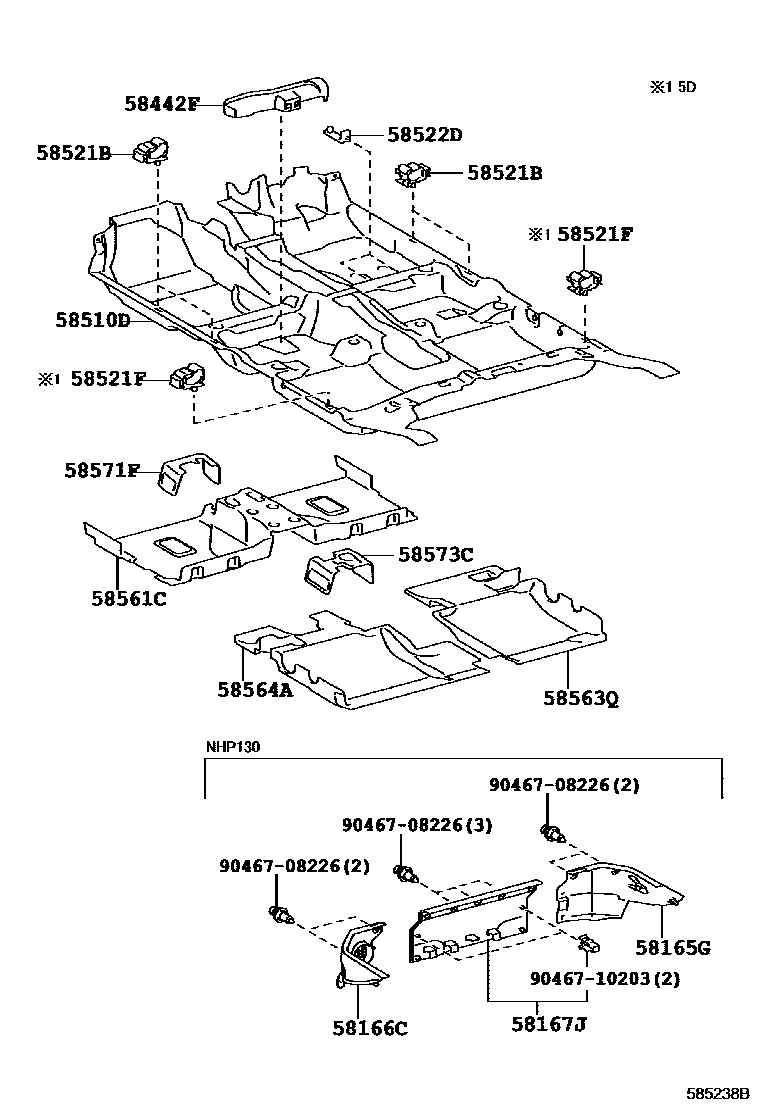 ※1 5D

58442F
58522D
58521B
58521B
※1 58521F
58510D
※1 58521F
58571F
58573C
58561C
58564A
58563Q

NHP130

90467-08226(2)
90467-08226(3)
90467-08226(2)
58165G
90467-10203(2)
58166C
58167J

585238B