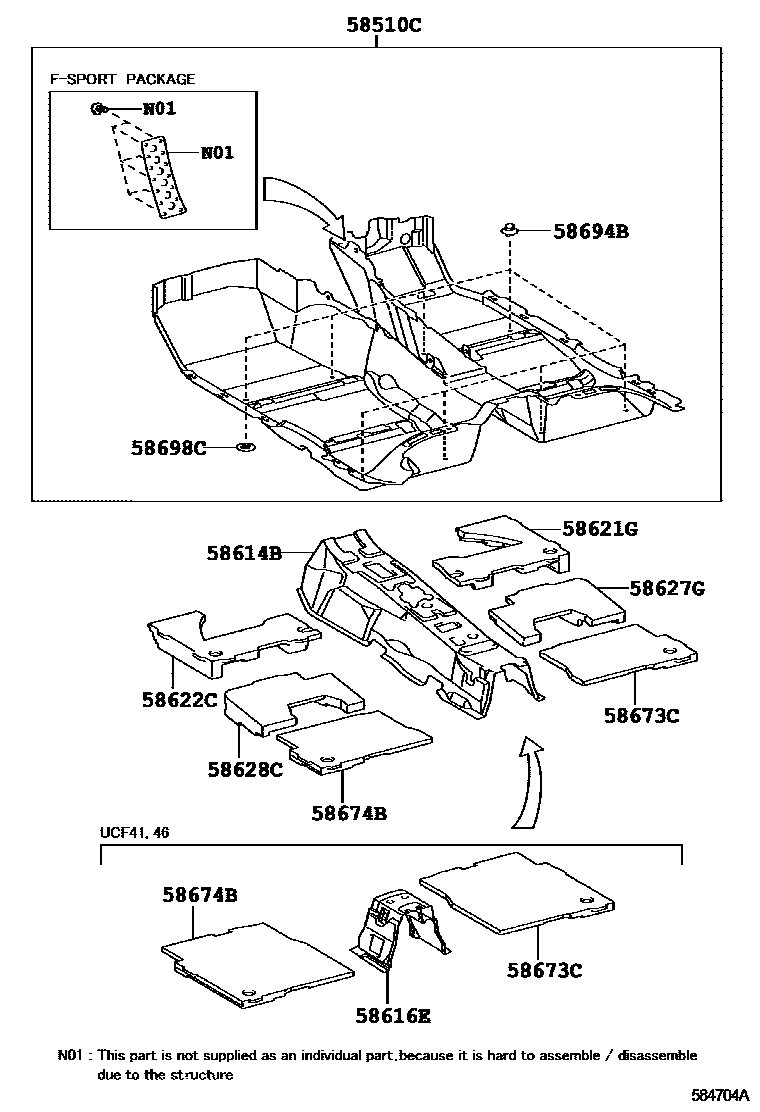 58510C

F-SPORT PACKAGE

N01

N01

58694B

58698C

58614B

58621G

58627G

58622C

58673C

58628C

58674B

UCF41, 46

58674B

58673C

58616E

N01 : This part is not supplied as an individual part,because it is hard to assemble / disassemble due to the structure

584704A