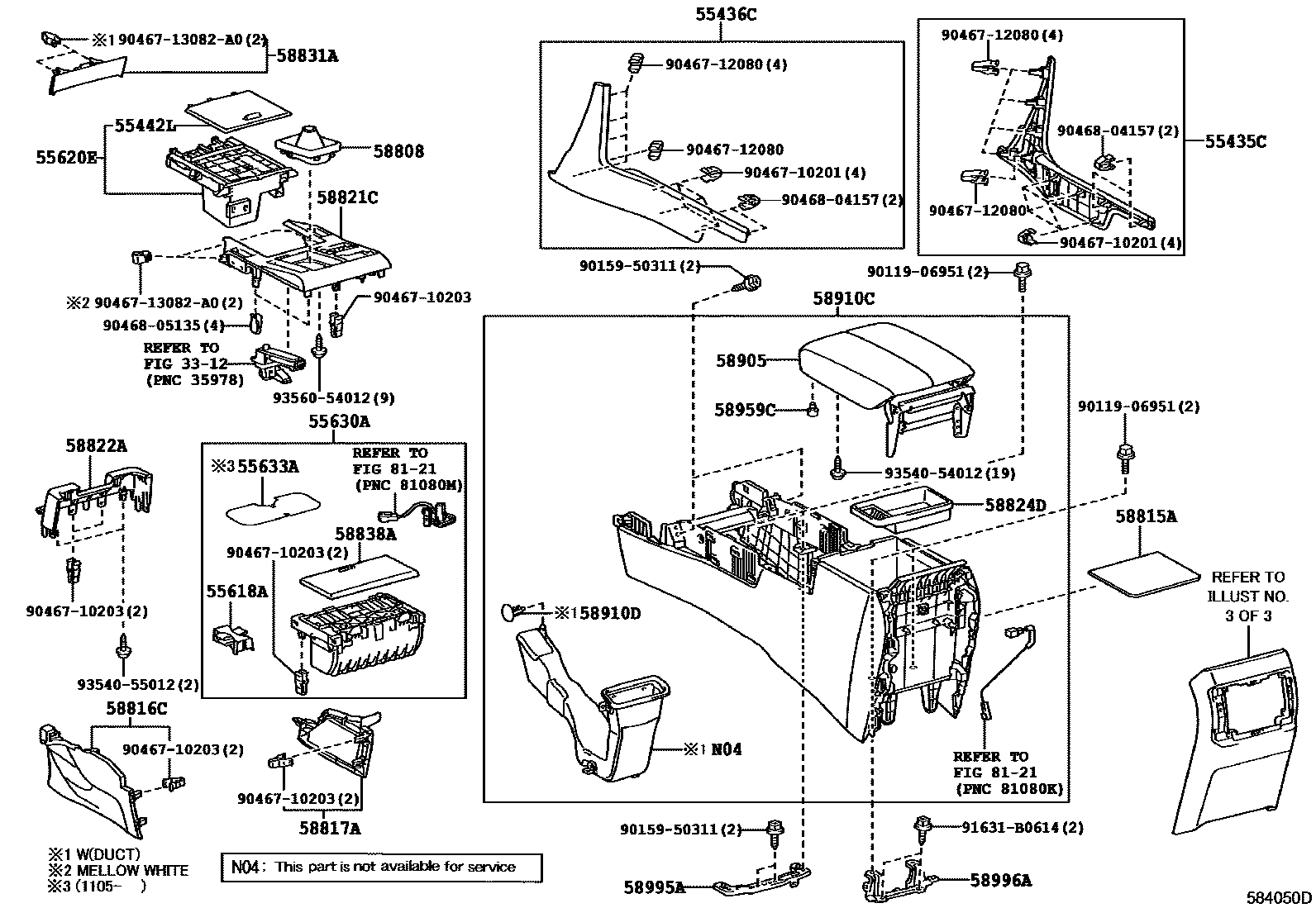 ※1 90467-13082-A0(2)
58831A
55442L
55620E
58808
58821C
※2 90467-13082-A0(2)
90467-10203
90468-05135(4)
REFER TO FIG 33-12 (PNC 35978)
93560-54012(9)
58822A
90467-10203(2)
93540-55012(2)
55630A
※3 55633A
REFER TO FIG 81-21 (PNC 81080M)
58838A
90467-10203(2)
55618A
58816C
90467-10203(2)
90467-10203(2)
58817A
※1 W(DUCT)
※2 MELLOW WHITE
※3 (1105- )
N04: This part is not available for service
55436C
90467-12080(4)
90467-12080
90467-10201(4)
90468-04157(2)
90159-50311(2)
58910C
58905
58959C
93540-54012(19)
58824D
※1 58910D
※1 N04
90159-50311(2)
58995A
90467-12080(4)
90468-04157(2)
55435C
90467-12080
90467-10201(4)
90119-06951(2)
90119-06951(2)
58815A
REFER TO ILLUST NO. 3 OF 3
REFER TO FIG 81-21 (PNC 81080K)
91631-B0614(2)
58996A
584050D