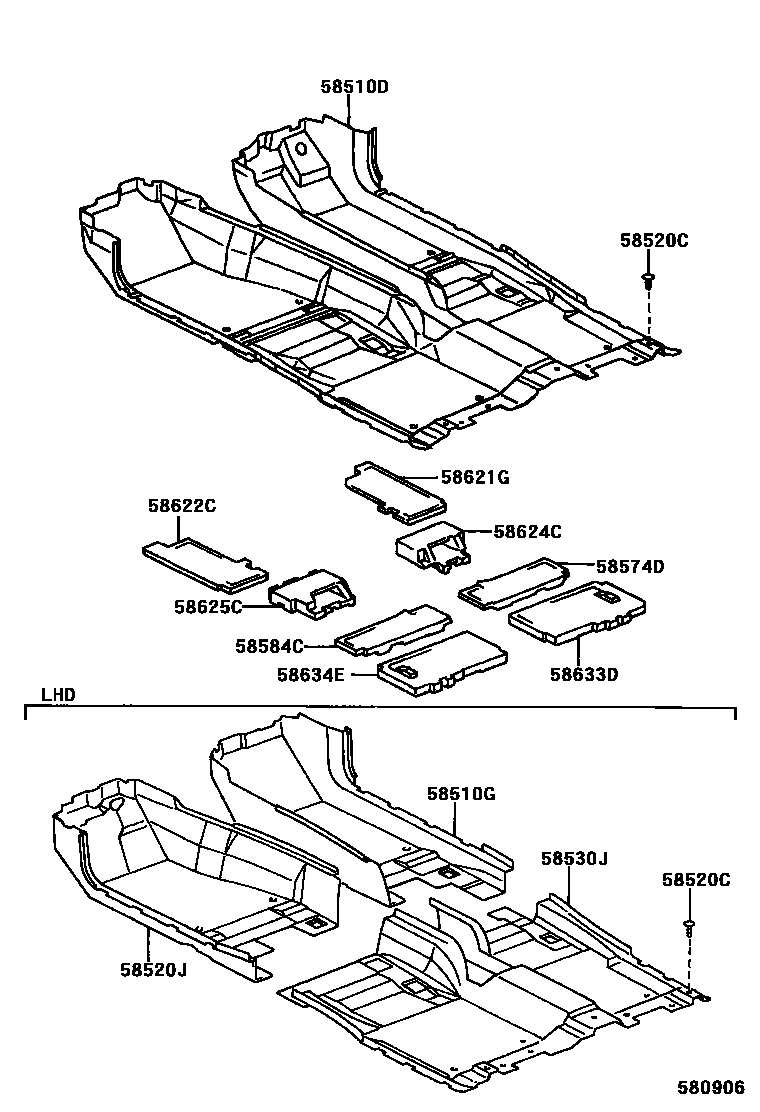 58510D
58520C
58621G
58622C
58624C
58574D
58625C
58584C
58634E
58633D
LHD
58510G
58530J
58520C
58520J
580906