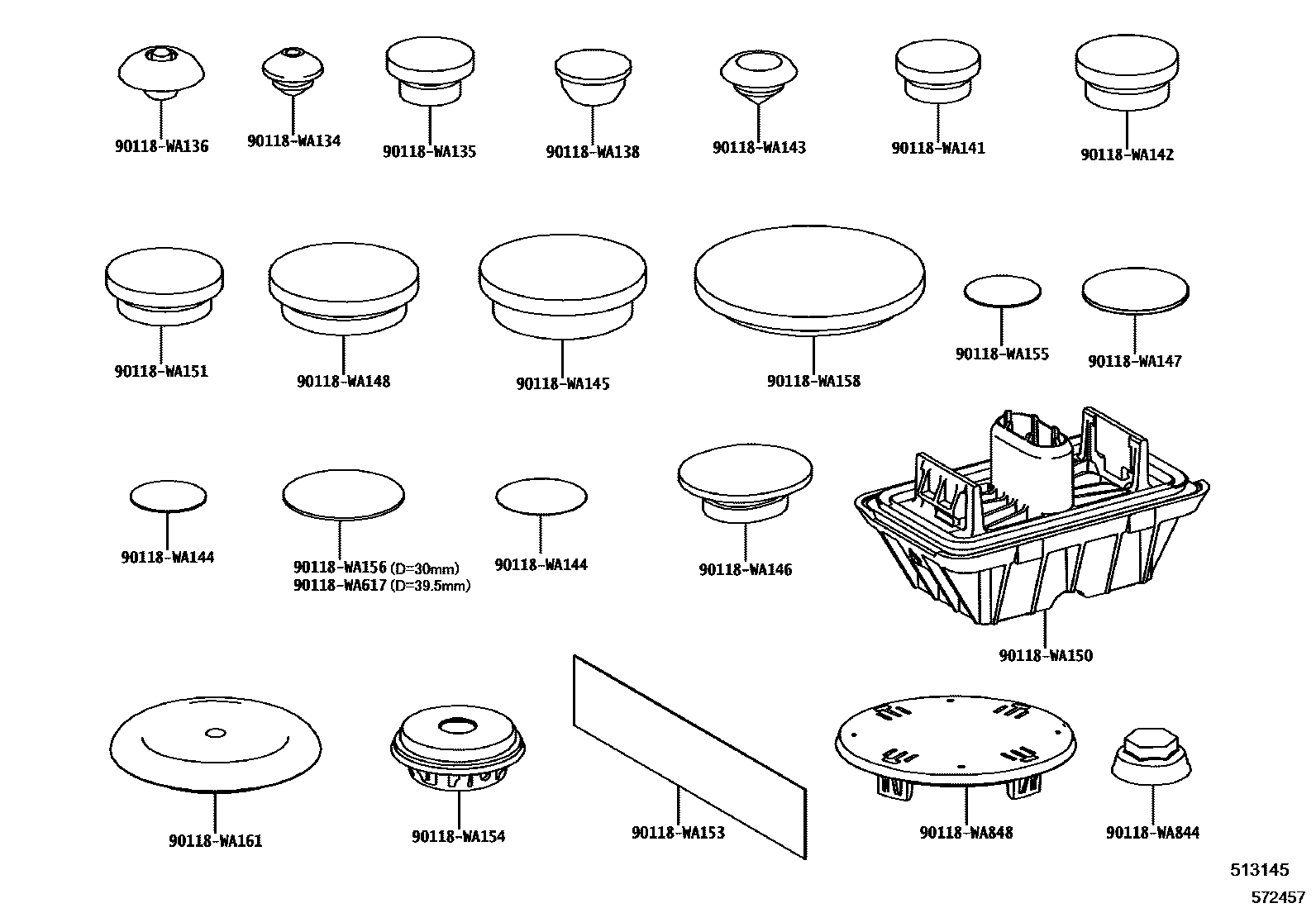 90118-WA136
90118-WA134
90118-WA135
90118-WA138
90118-WA143
90118-WA141
90118-WA142

90118-WA151
90118-WA148
90118-WA145
90118-WA158
90118-WA155
90118-WA147

90118-WA144
90118-WA156 (D=30mm)
90118-WA617 (D=39.5mm)
90118-WA144
90118-WA146
90118-WA150

90118-WA161
90118-WA154
90118-WA153
90118-WA848
90118-WA844

513145
572457