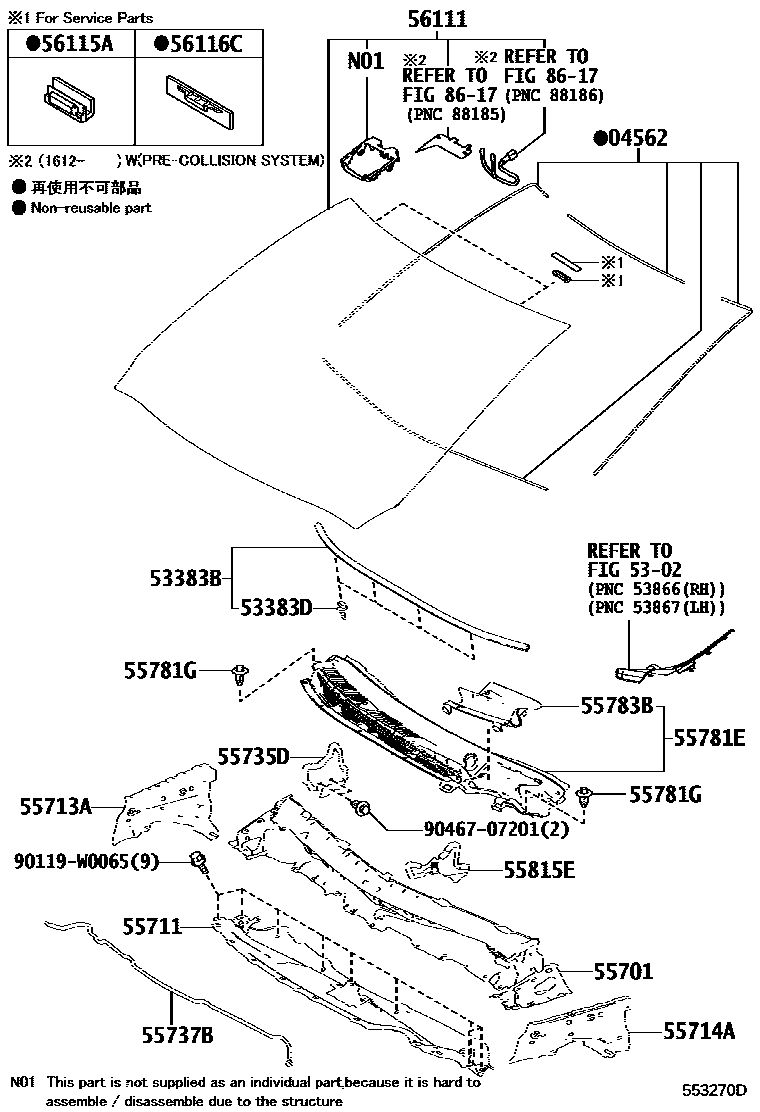 ※1 For Service Parts

| ●56115A | ●56116C |
|---|---|
| | |

※2 (1612- ) W(PRE-COLLISION SYSTEM)
● 再使用不可部品
● Non-reusable part

56111
N01
※2 REFER TO FIG 86-17 (PNC 88185)
※2 REFER TO FIG 86-17 (PNC 88186)
●04562
※1
※1

53383B
53383D

REFER TO FIG 53-02 (PNC 53866(RH)) (PNC 53867(LH))

55781G
55783B
55781E
55735D
55713A
55781G
90467-07201(2)
90119-W0065(9)
55815E
55711
55701
55737B
55714A

N01 This part is not supplied as an individual part,because it is hard to assemble / disassemble due to the structure

553270D