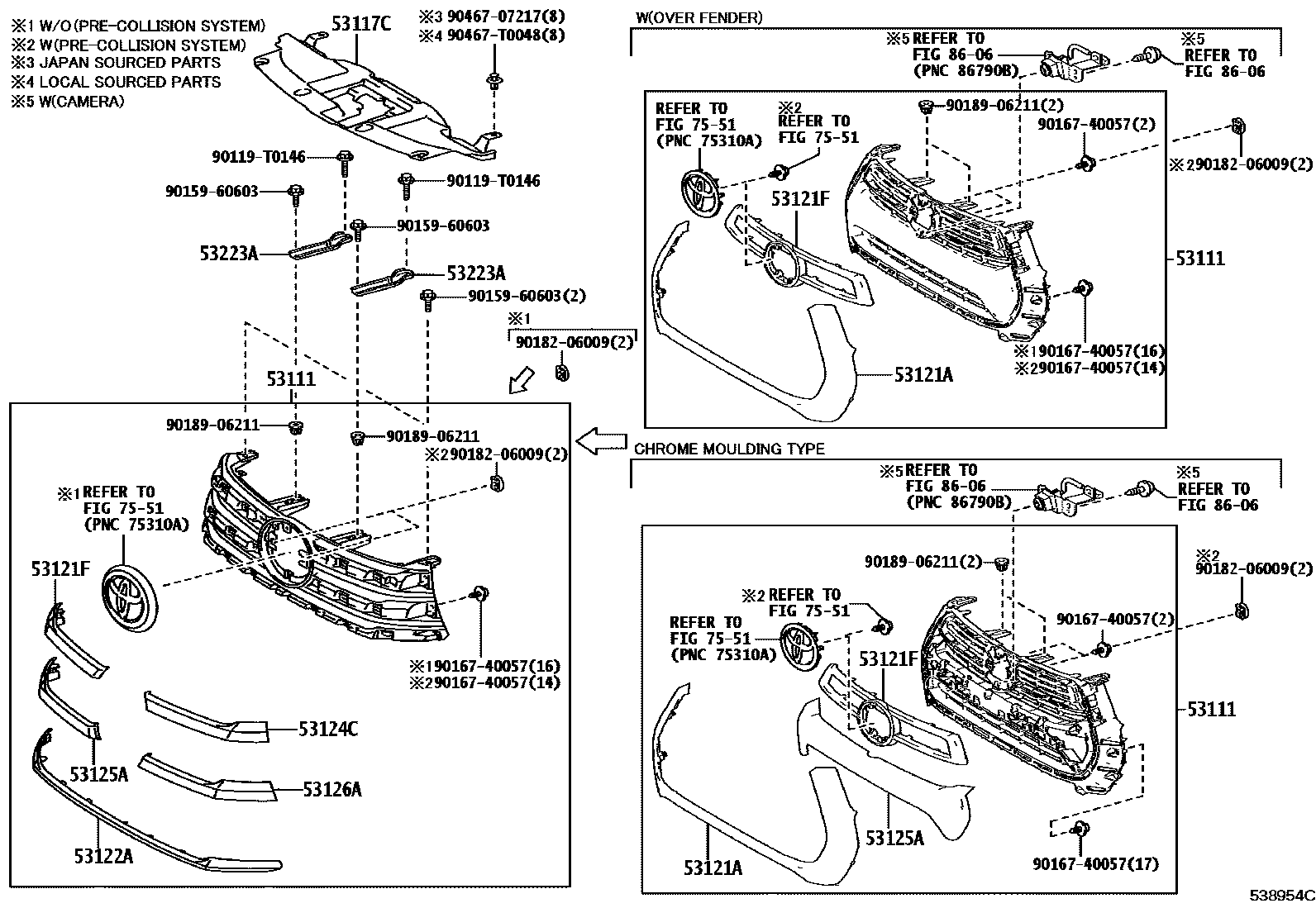 ※1 W/O(PRE-COLLISION SYSTEM)
※2 W(PRE-COLLISION SYSTEM)
※3 JAPAN SOURCED PARTS
※4 LOCAL SOURCED PARTS
※5 W(CAMERA)

53117C
※3 90467-07217(8)
※4 90467-T0048(8)
90119-T0146
90119-T0146
90159-60603
90159-60603
53223A
53223A
90159-60603(2)
※1
90182-06009(2)
53111
90189-06211
90189-06211
※2 90182-06009(2)
※1 REFER TO
FIG 75-51
(PNC 75310A)
53121F
※1 90167-40057(16)
※2 90167-40057(14)
53124C
53125A
53126A
53122A

W(OVER FENDER)
※5 REFER TO
FIG 86-06
(PNC 86790B)
※5
REFER TO
FIG 86-06
REFER TO
FIG 75-51
(PNC 75310A)
※2
REFER TO
FIG 75-51
90189-06211(2)
90167-40057(2)
※2 90182-06009(2)
53121F
53111
※1 90167-40057(16)
※2 90167-40057(14)
53121A

CHROME MOULDING TYPE
※5 REFER TO
FIG 86-06
(PNC 86790B)
※5
REFER TO
FIG 86-06
90189-06211(2)
※2
90182-06009(2)
※2 REFER TO
FIG 75-51
REFER TO
FIG 75-51
(PNC 75310A)
90167-40057(2)
53121F
53111
53125A
53121A
90167-40057(17)

538954C