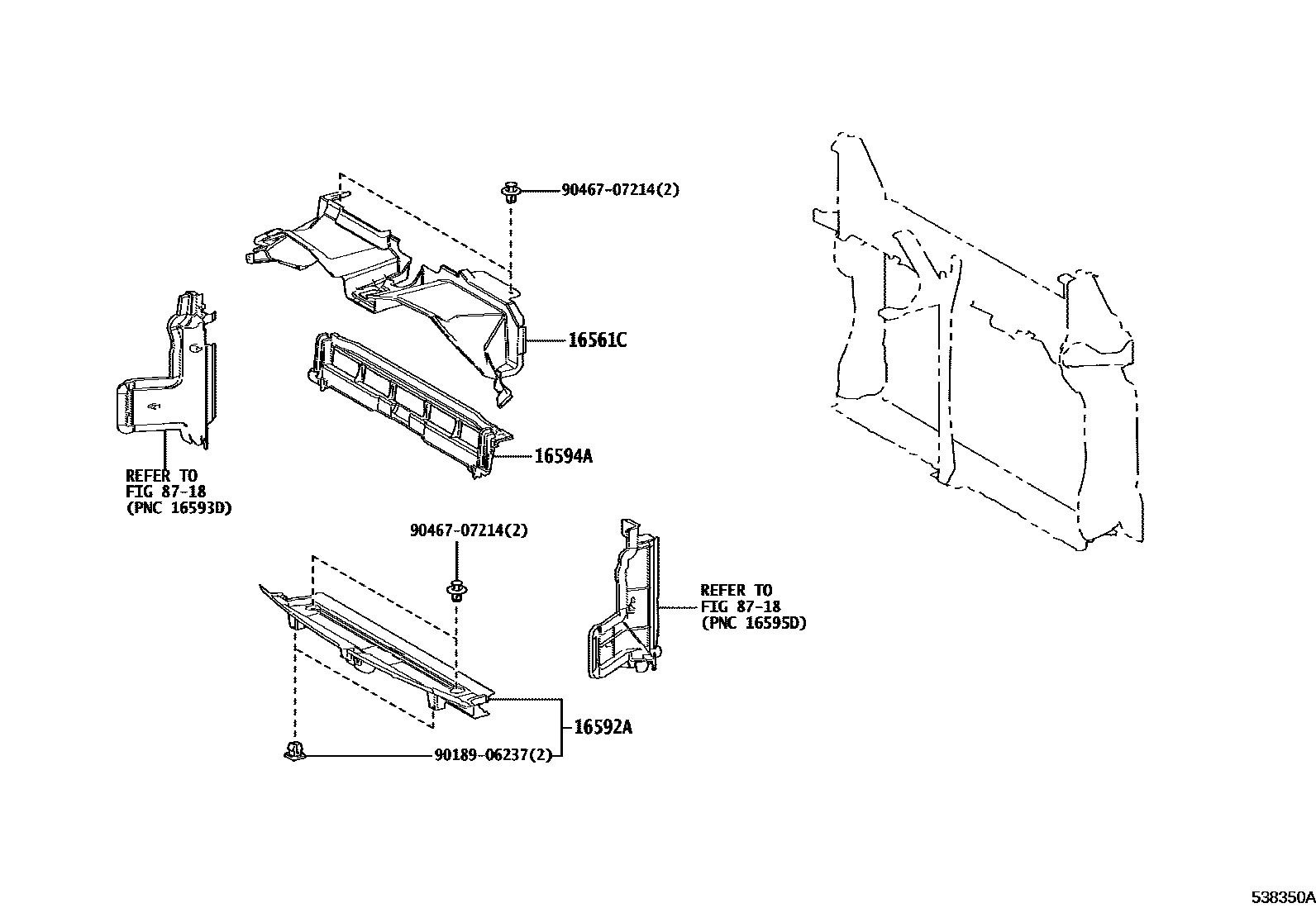 90467-07214(2)

16561C

16594A

REFER TO
FIG 87-18
(PNC 16593D)

90467-07214(2)

REFER TO
FIG 87-18
(PNC 16595D)

16592A

90189-06237(2)

538350A