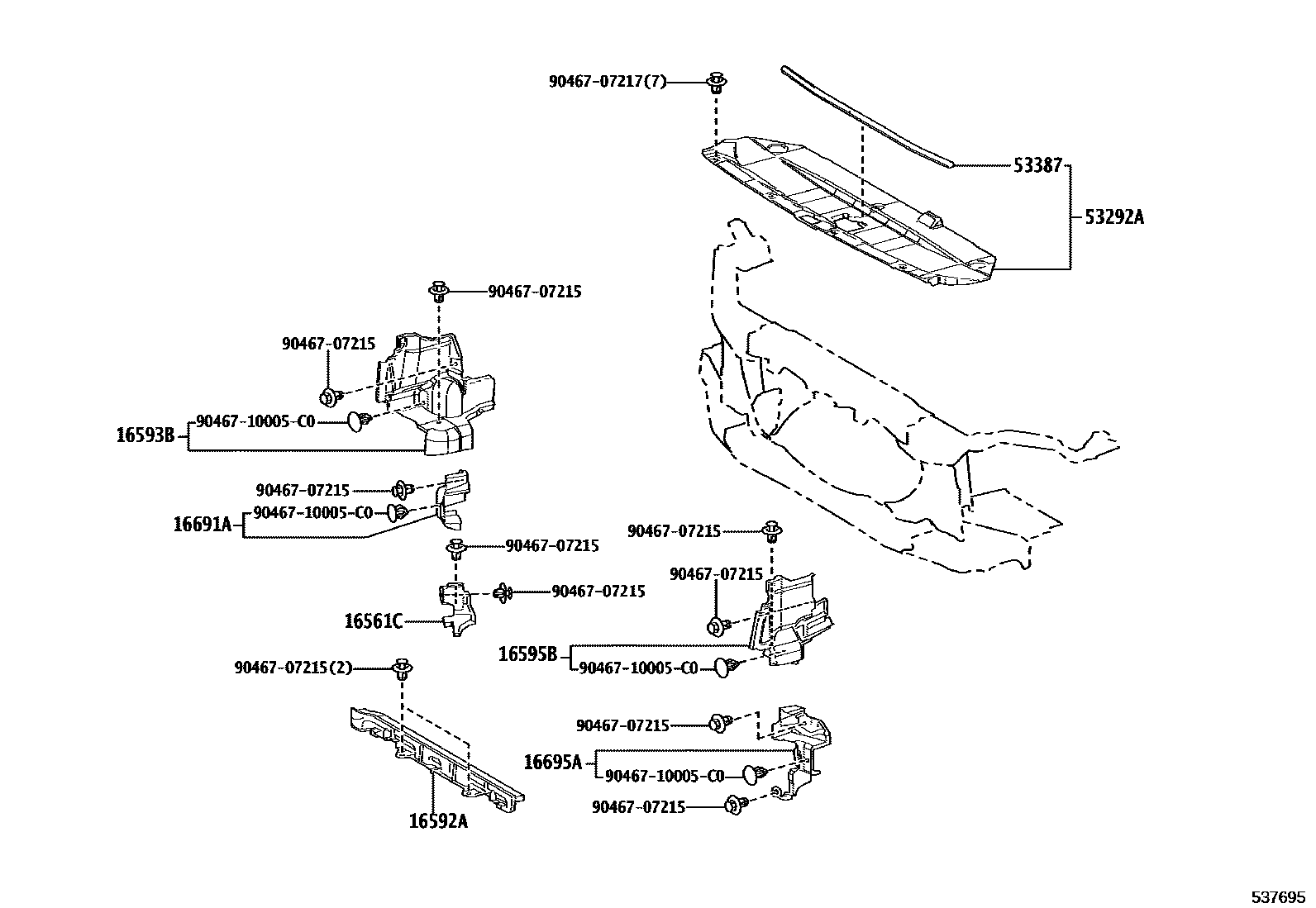 90467-07217(7)

53387

53292A

90467-07215

90467-07215

16593B

90467-10005-C0

90467-07215

16691A

90467-10005-C0

90467-07215

90467-07215

16561C

90467-07215

90467-07215

16595B

90467-10005-C0

90467-07215(2)

90467-07215

16695A

90467-10005-C0

90467-07215

16592A

537695