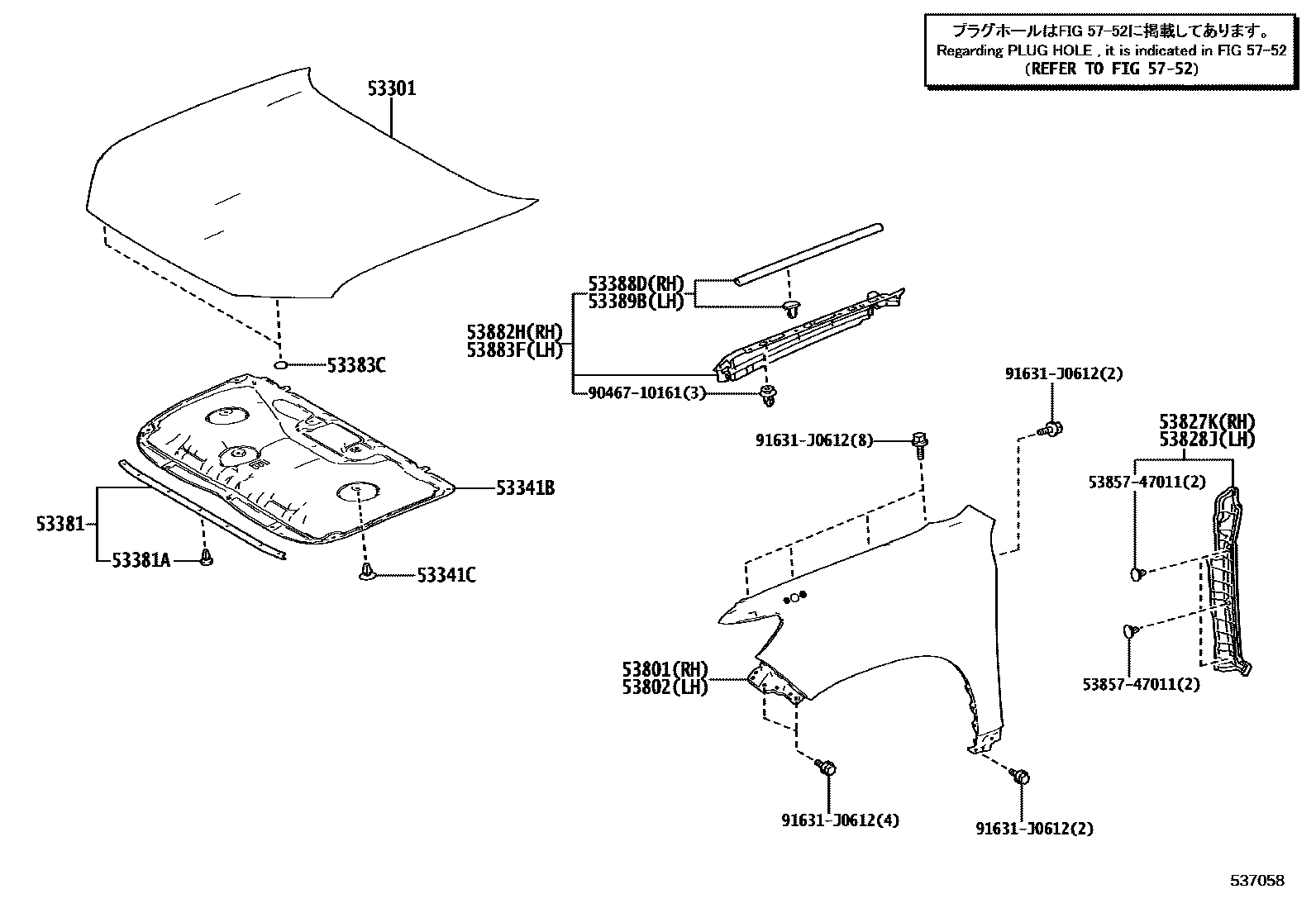 プラグホールはFIG 57-52に掲載してあります。
Regarding PLUG HOLE , it is indicated in FIG 57-52
(REFER TO FIG 57-52)

53301

53383C

53341B

53381

53381A

53341C

53388D(RH)
53389B(LH)

53882H(RH)
53883F(LH)

90467-10161(3)

91631-J0612(2)

91631-J0612(8)

53827K(RH)
53828J(LH)

53857-47011(2)

53857-47011(2)

53801(RH)
53802(LH)

91631-J0612(4)

91631-J0612(2)

537058