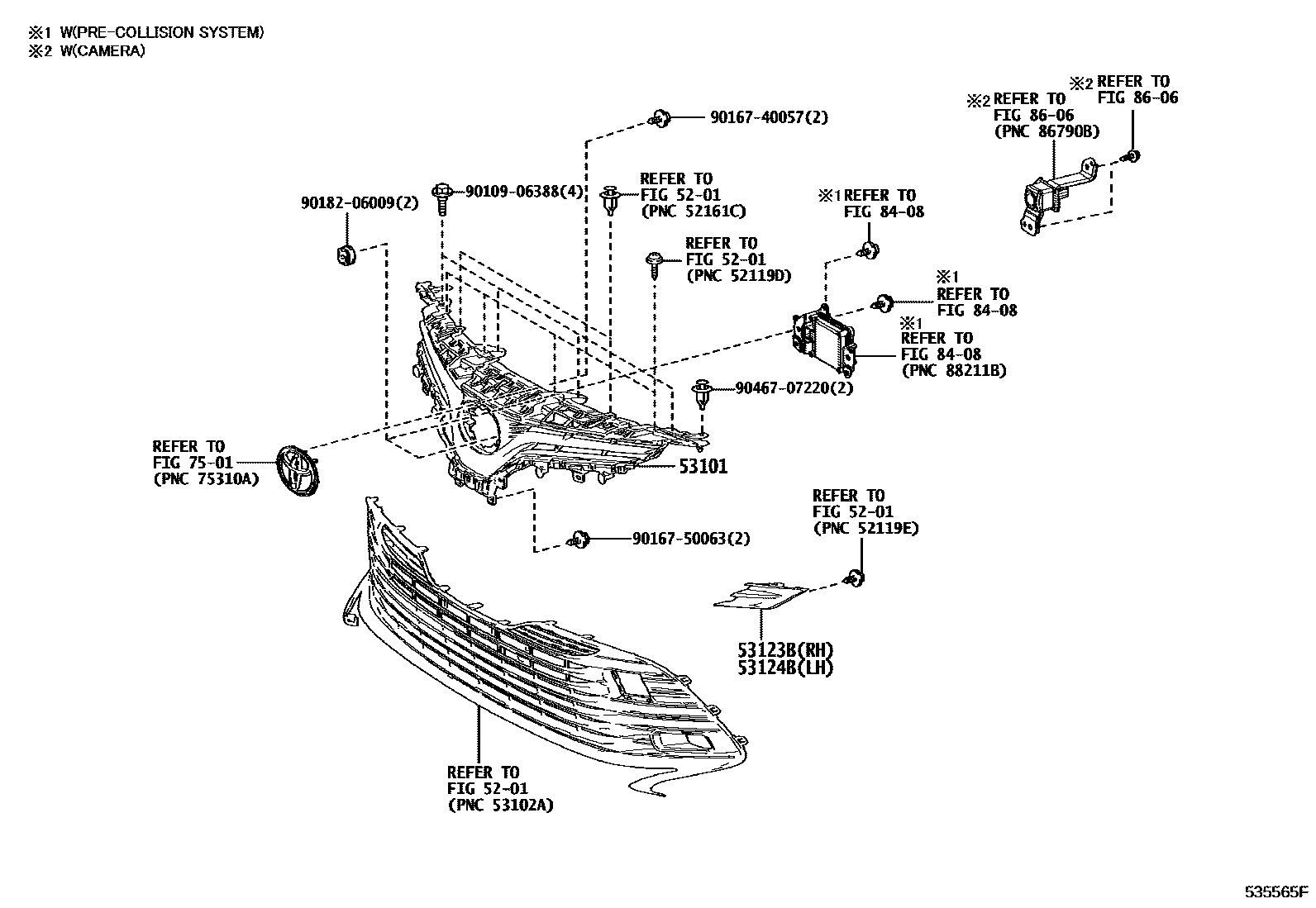 ※1 W(PRE-COLLISION SYSTEM)
※2 W(CAMERA)

※2 REFER TO
FIG 86-06

※2 REFER TO
FIG 86-06
(PNC 86790B)

90167-40057(2)

90109-06388(4)

REFER TO
FIG 52-01
(PNC 52161C)

90182-06009(2)

※1 REFER TO
FIG 84-08

REFER TO
FIG 52-01
(PNC 52119D)

※1
REFER TO
FIG 84-08

※1
REFER TO
FIG 84-08
(PNC 88211B)

90467-07220(2)

REFER TO
FIG 75-01
(PNC 75310A)

53101

REFER TO
FIG 52-01
(PNC 52119E)

90167-50063(2)

53123B(RH)
53124B(LH)

REFER TO
FIG 52-01
(PNC 53102A)

535565F