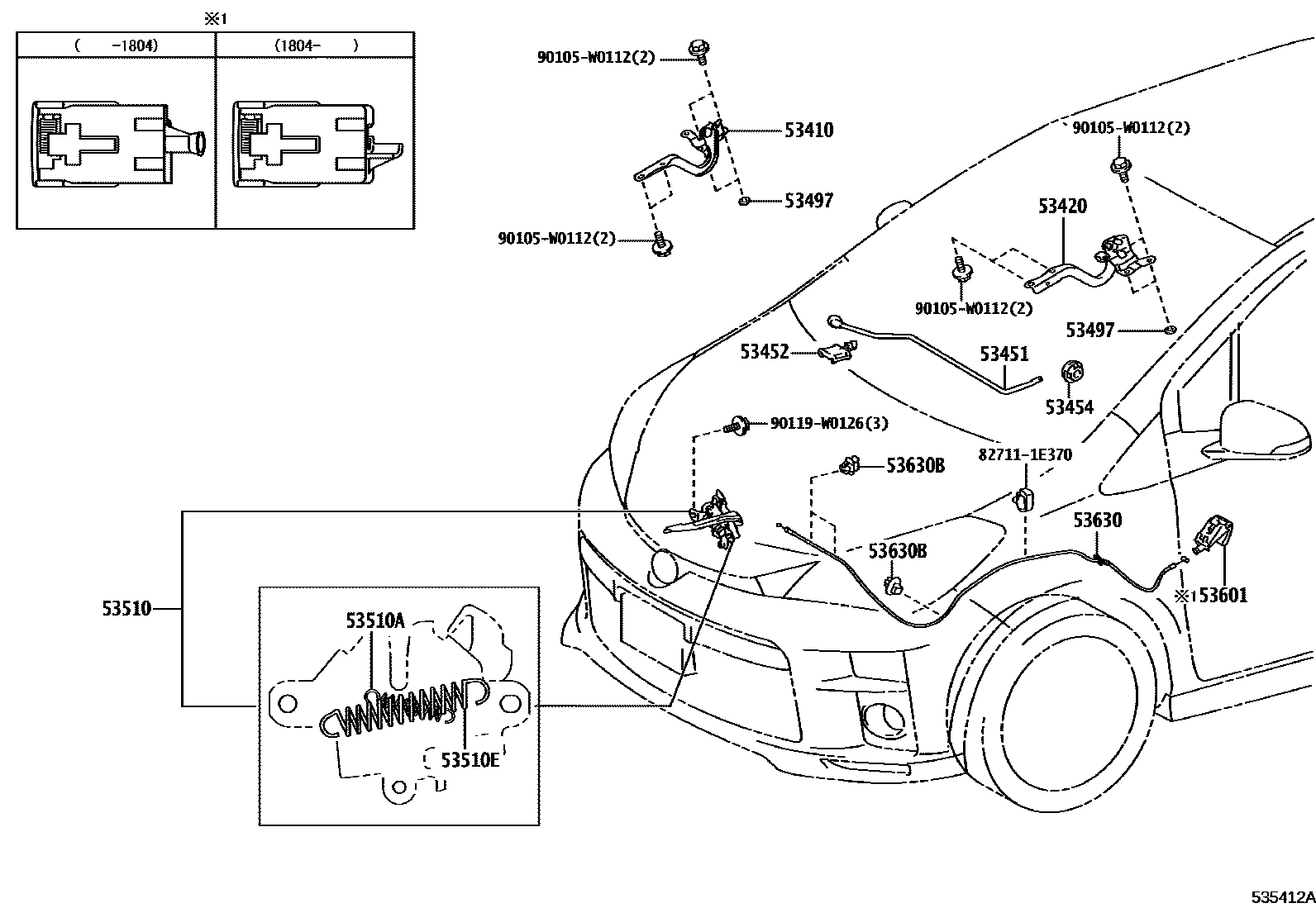 ※1

| ( -1804) | (1804- ) |
|---|---|
| | |

90105-W0112(2)
53410
53497
90105-W0112(2)
90105-W0112(2)
53420
90105-W0112(2)
53497
53452
53451
53454
90119-W0126(3)
53630B
82711-1E370
53630B
53630
※1 53601
53510
53510A
53510E
535412A