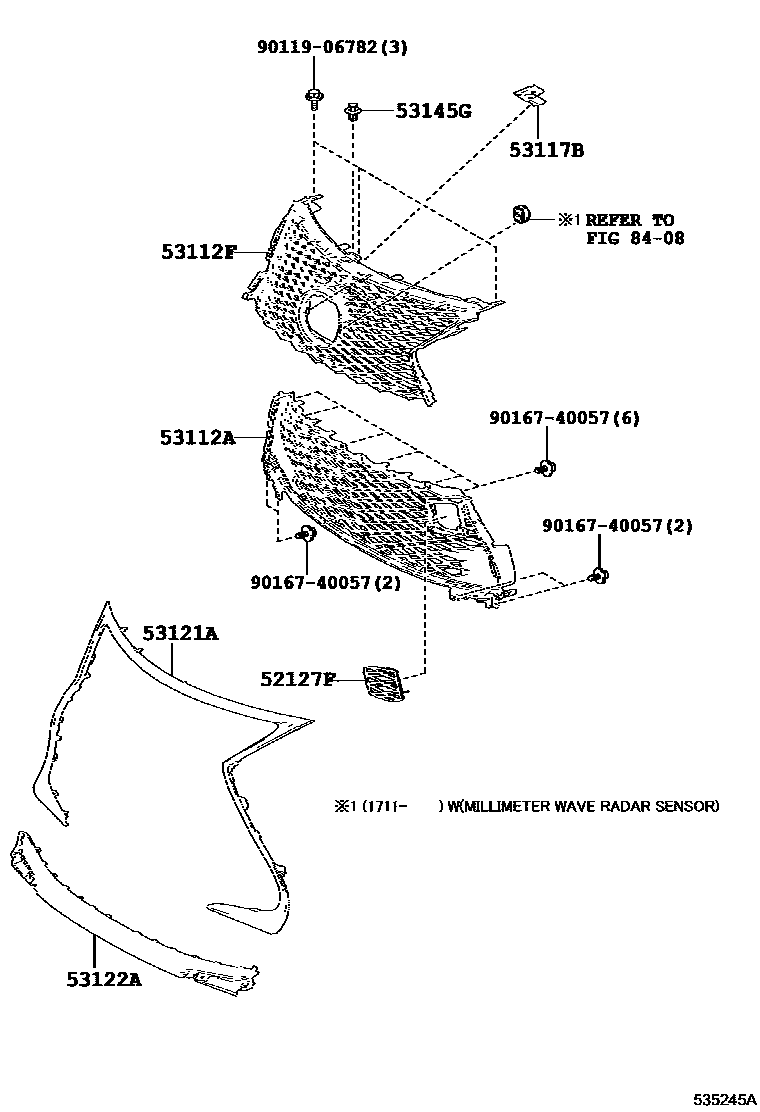 90119-06782(3)

53145G

53117B

※1 REFER TO FIG 84-08

53112F

53112A

90167-40057(6)

90167-40057(2)

90167-40057(2)

53121A

52127F

※1 (1711- ) W(MILLIMETER WAVE RADAR SENSOR)

53122A

535245A