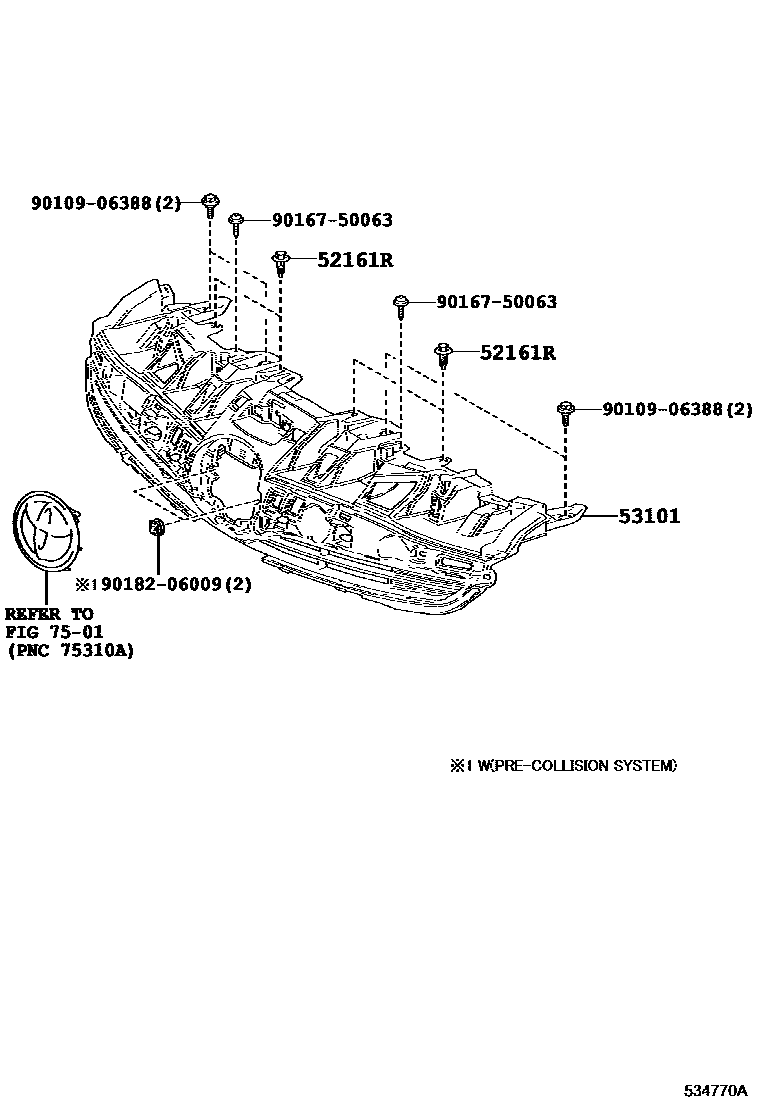 90109-06388(2)

90167-50063

52161R

90167-50063

52161R

90109-06388(2)

53101

※1 90182-06009(2)

REFER TO
FIG 75-01
(PNC 75310A)

※1 W(PRE-COLLISION SYSTEM)

534770A