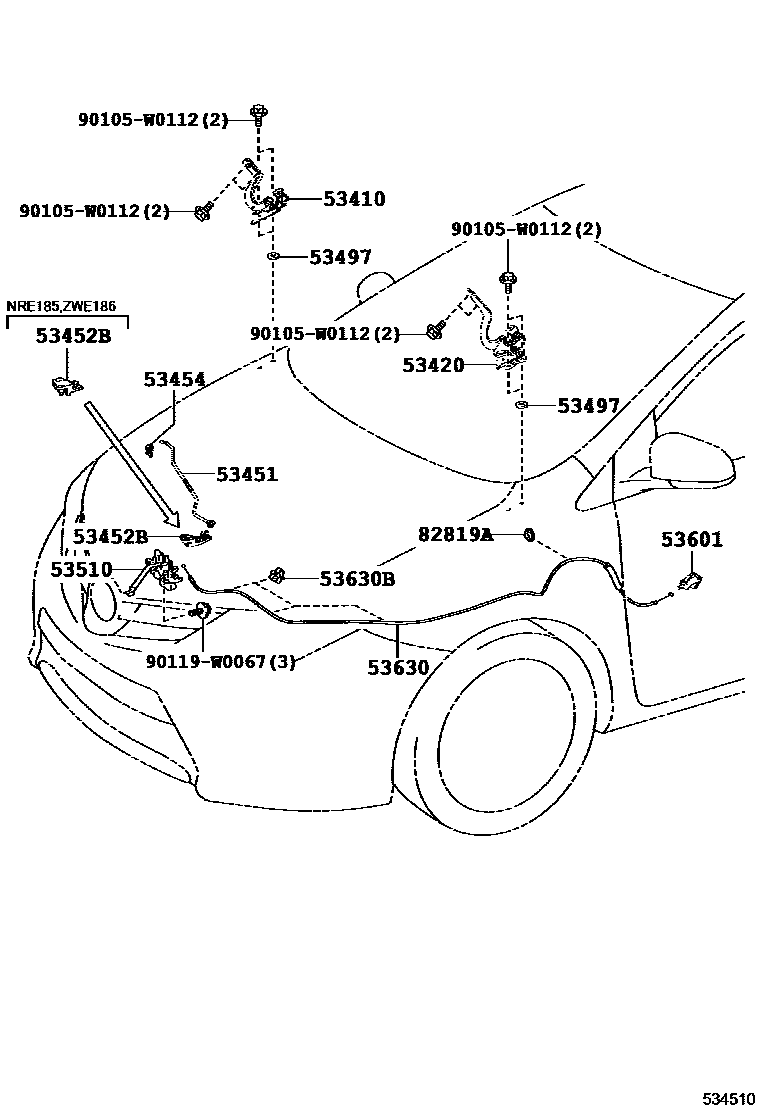 90105-W0112(2)
90105-W0112(2)
53410
53497
90105-W0112(2)
NRE185,ZWE186
53452B
90105-W0112(2)
53420
53454
53497
53451
53452B
82819A
53601
53510
53630B
90119-W0067(3)
53630
534510