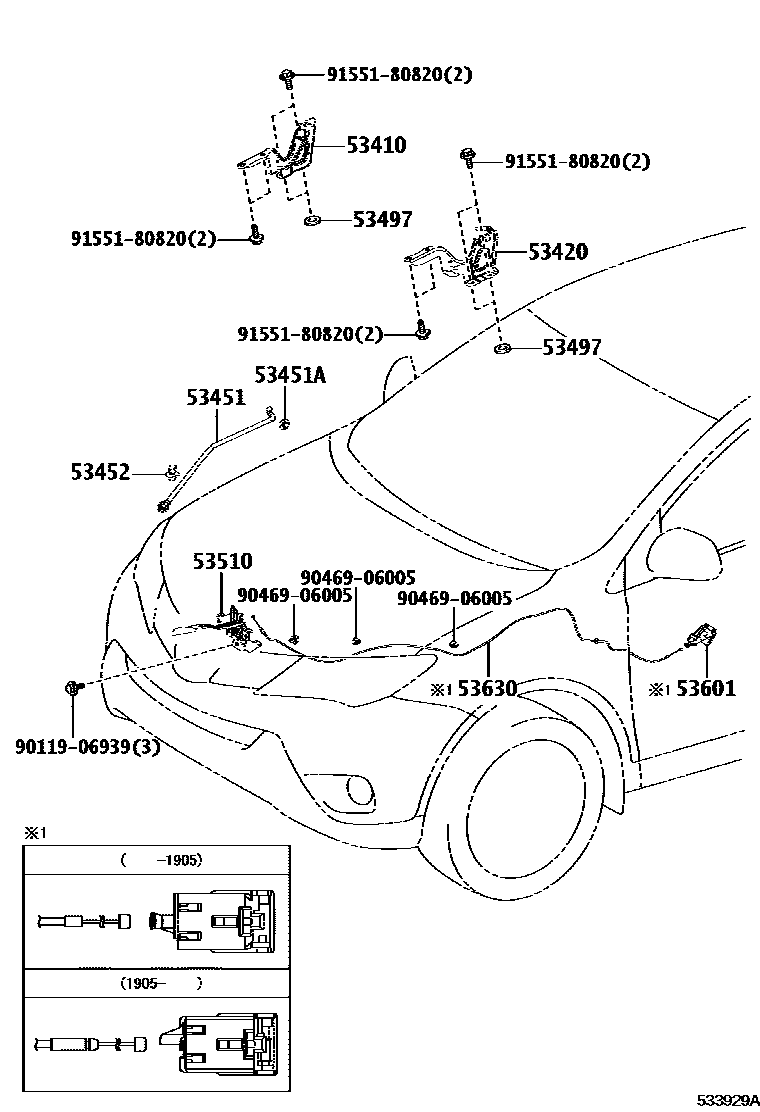 91551-80820(2)

53410

91551-80820(2)

53497

91551-80820(2)

53420

91551-80820(2)

53497

53451A

53451

53452

53510

90469-06005

90469-06005

90469-06005

※1 53630

※1 53601

90119-06939(3)

※1

( -1905)

(1905- )

533929A