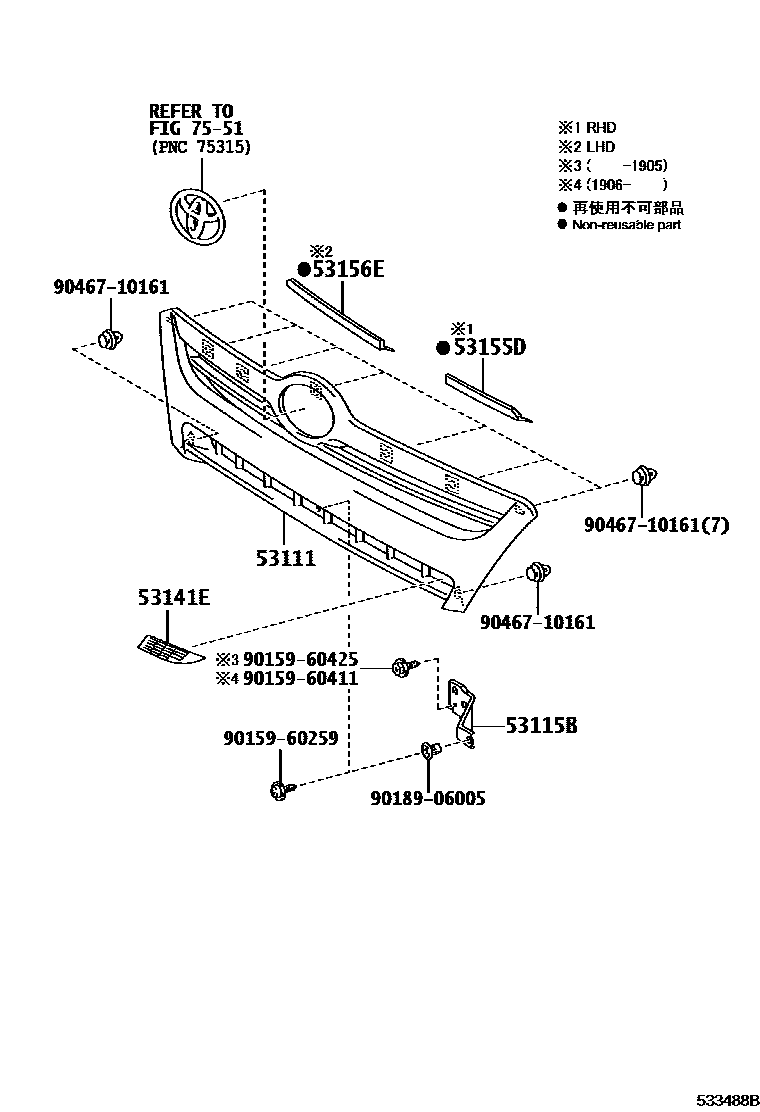 REFER TO
FIG 75-51
(PNC 75315)

※1 RHD
※2 LHD
※3 (     -1905)
※4 (1906-     )
● 再使用不可部品
● Non-reusable part

※2
●53156E

90467-10161

※1
●53155D

90467-10161(7)

53111

53141E

90467-10161

※3 90159-60425
※4 90159-60411

53115B

90159-60259

90189-06005

533488B