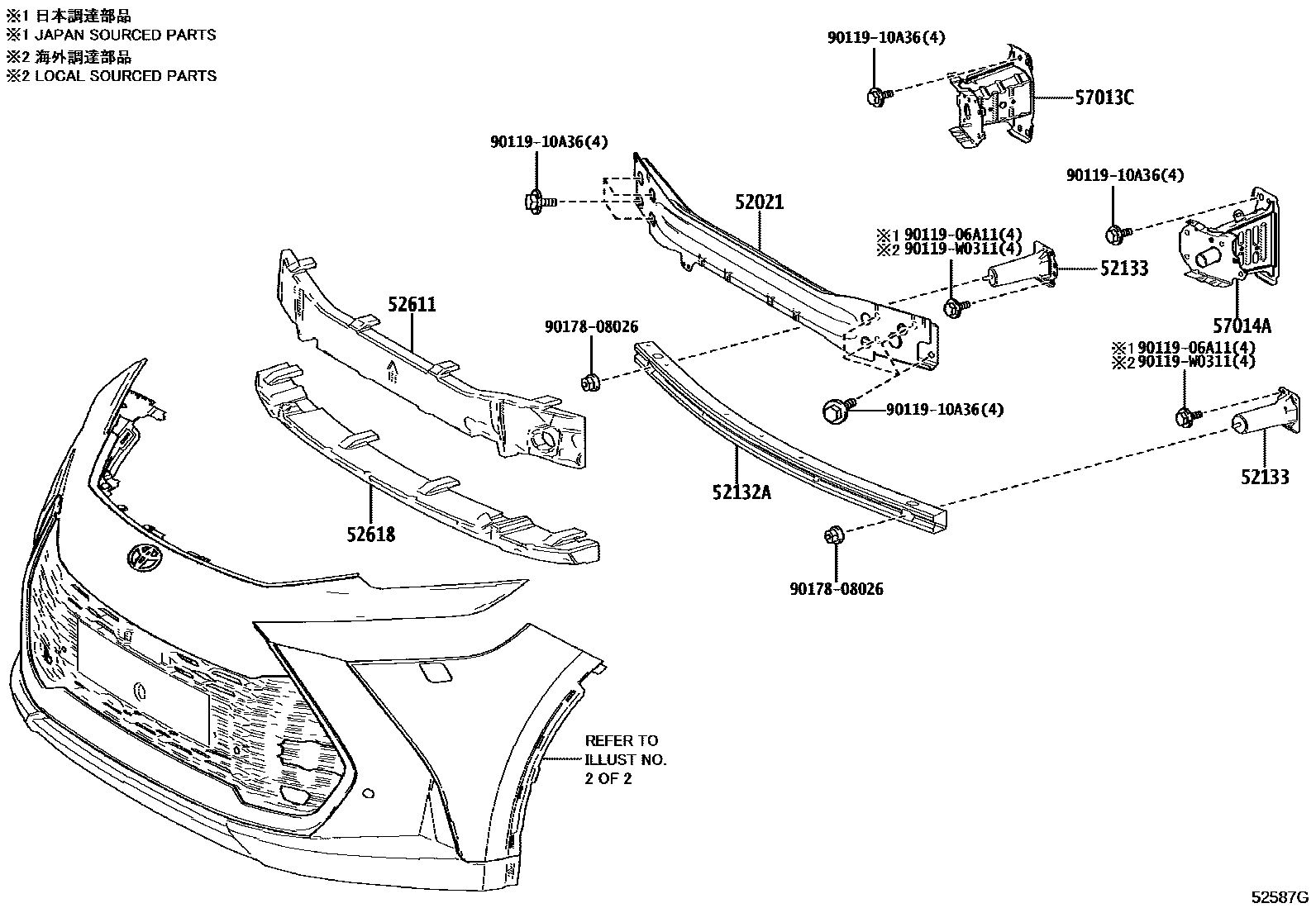 ※1 日本調達部品
※1 JAPAN SOURCED PARTS
※2 海外調達部品
※2 LOCAL SOURCED PARTS

90119-10A36(4)
57013C
90119-10A36(4)
52021
90119-10A36(4)
※1 90119-06A11(4)
※2 90119-W0311(4)
52133
57014A
52611
90178-08026
※1 90119-06A11(4)
※2 90119-W0311(4)
90119-10A36(4)
52133
52132A
52618
90178-08026
REFER TO ILLUST NO. 2 OF 2
52587G