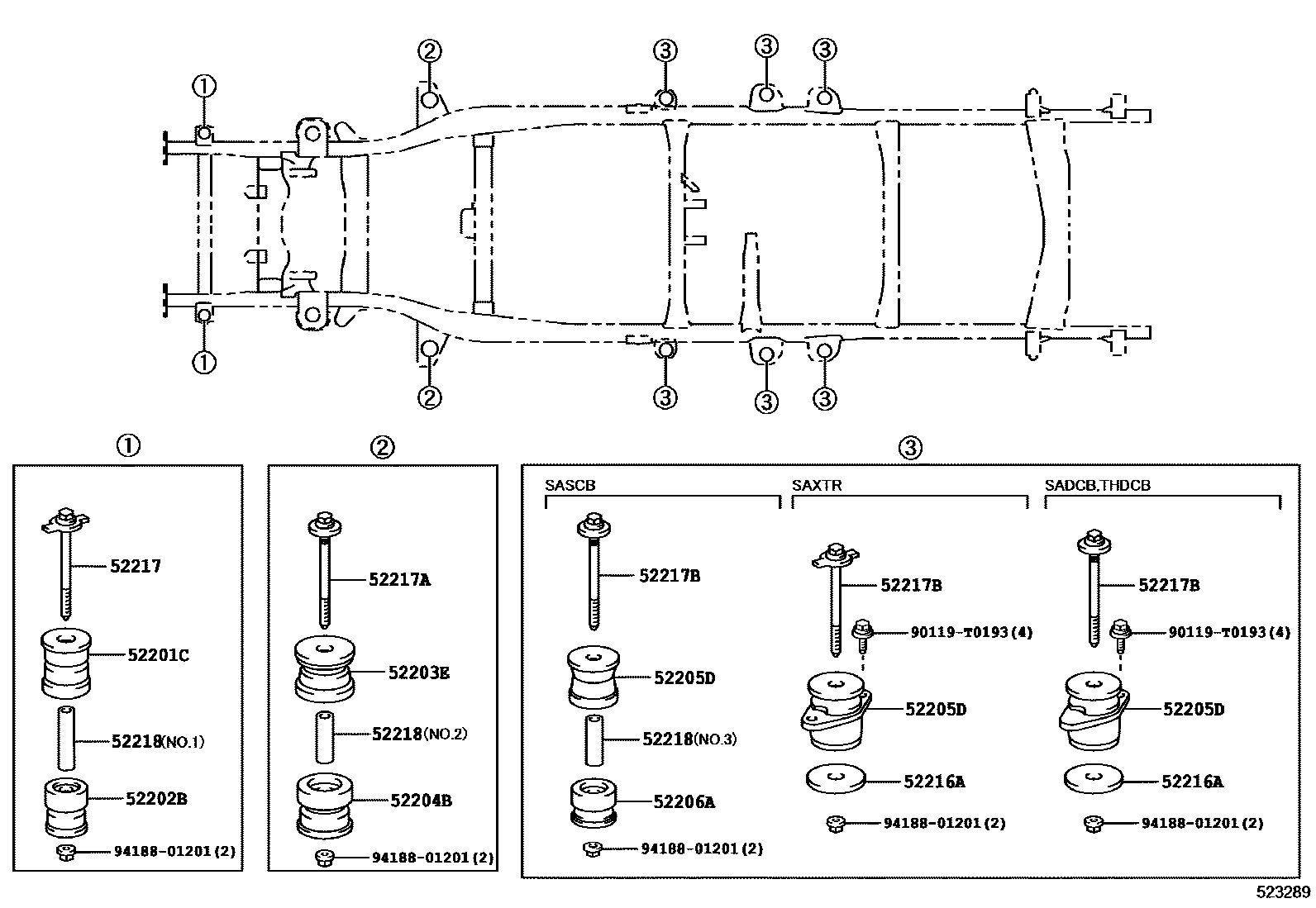 ①
②
③
③
③
①
②
③
③
③

①
52217
52201C
52218(NO.1)
52202B
94188-01201(2)

②
52217A
52203E
52218(NO.2)
52204B
94188-01201(2)

③
SASCB
52217B
52205D
52218(NO.3)
52206A
94188-01201(2)

SAXTR
52217B
90119-T0193(4)
52205D
52216A
94188-01201(2)

SADCB,THDCB
52217B
90119-T0193(4)
52205D
52216A
94188-01201(2)

523289