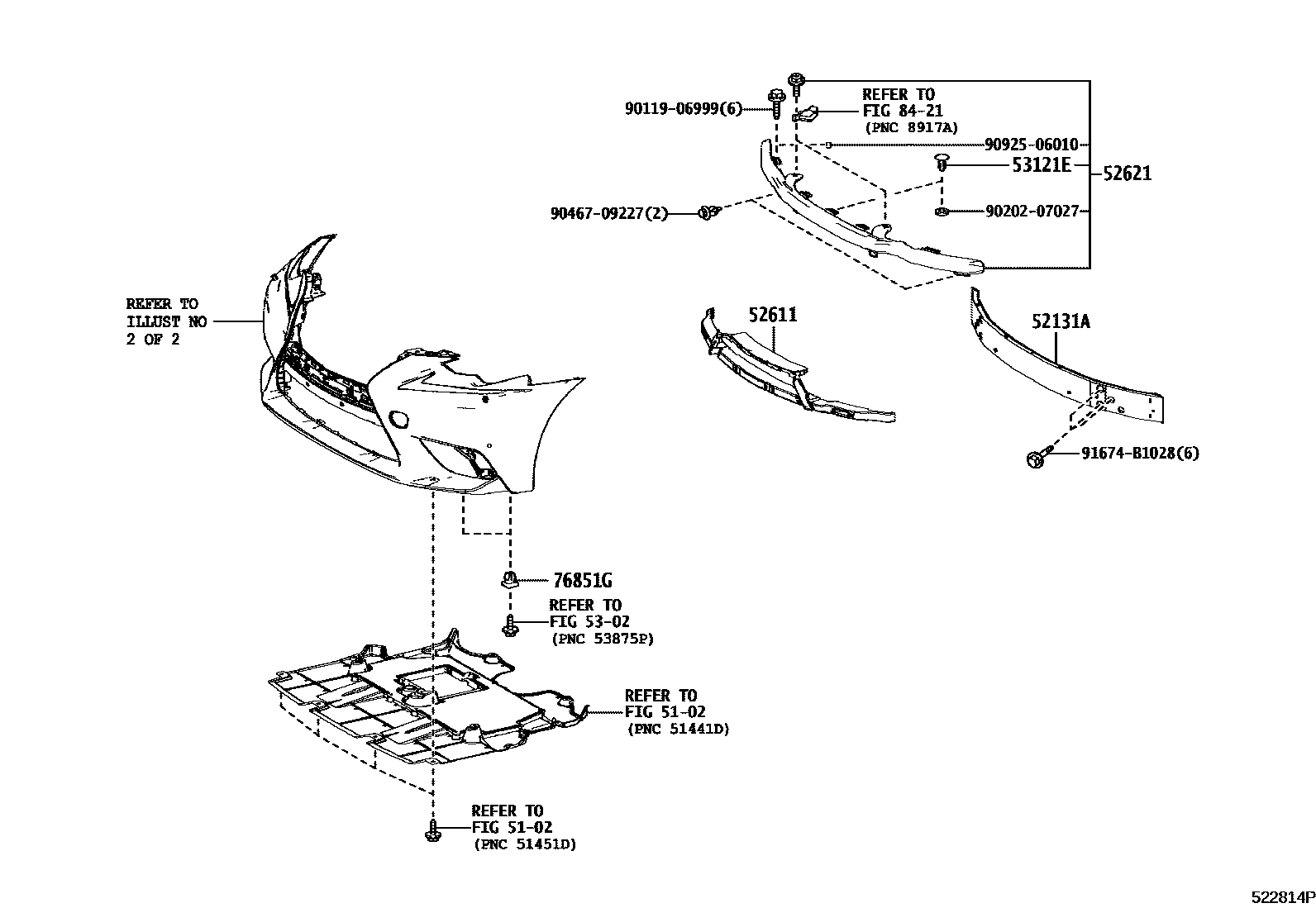 90119-06999(6)

REFER TO
FIG 84-21
(PNC 8917A)

90925-06010

53121E

52621

90467-09227(2)

90202-07027

REFER TO
ILLUST NO
2 OF 2

52611

52131A

91674-B1028(6)

76851G

REFER TO
FIG 53-02
(PNC 53875P)

REFER TO
FIG 51-02
(PNC 51441D)

REFER TO
FIG 51-02
(PNC 51451D)

522814P