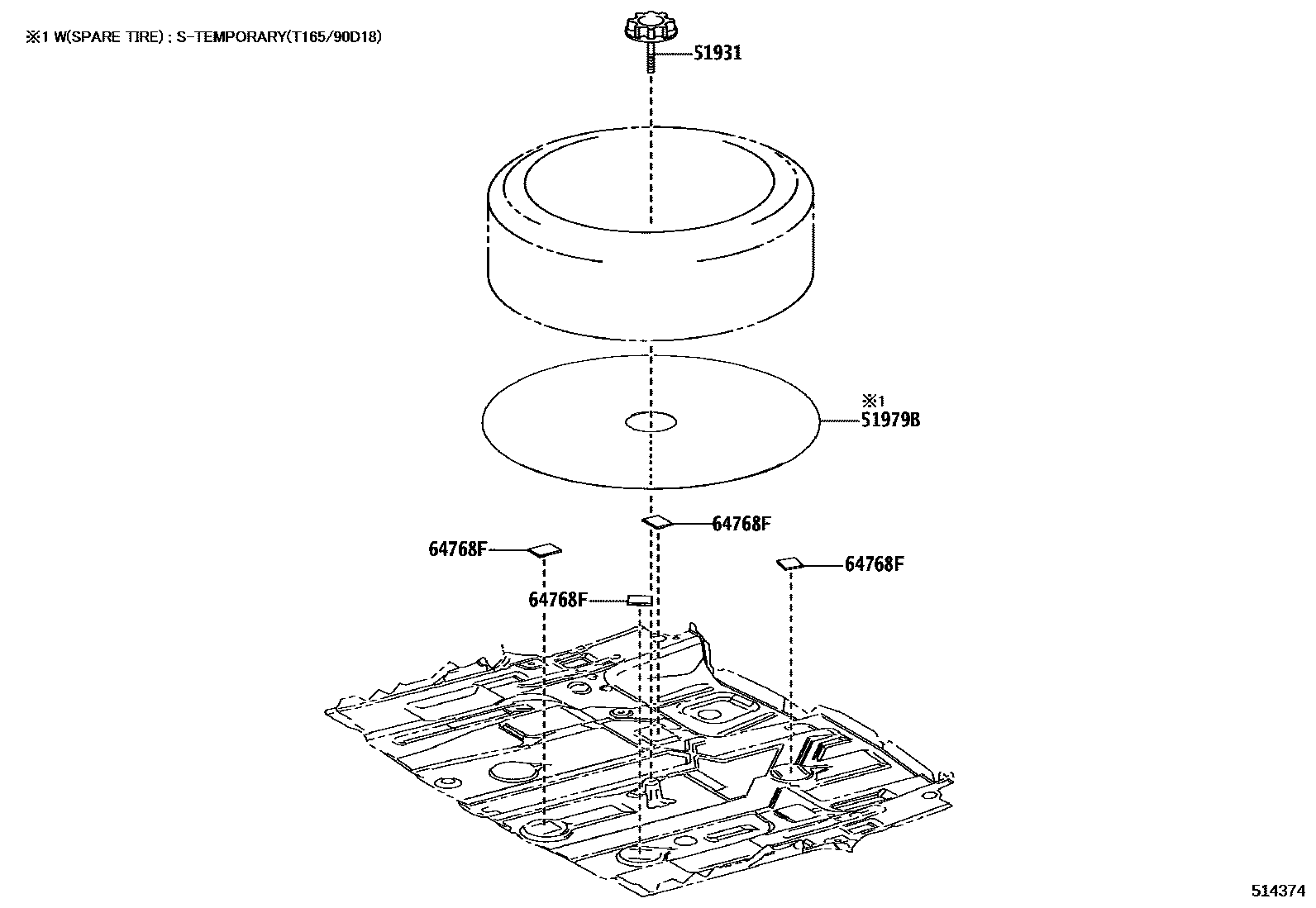 ※1 W(SPARE TIRE) : S-TEMPORARY(T165/90D18)

51931

※1
51979B

64768F

64768F

64768F

64768F

514374