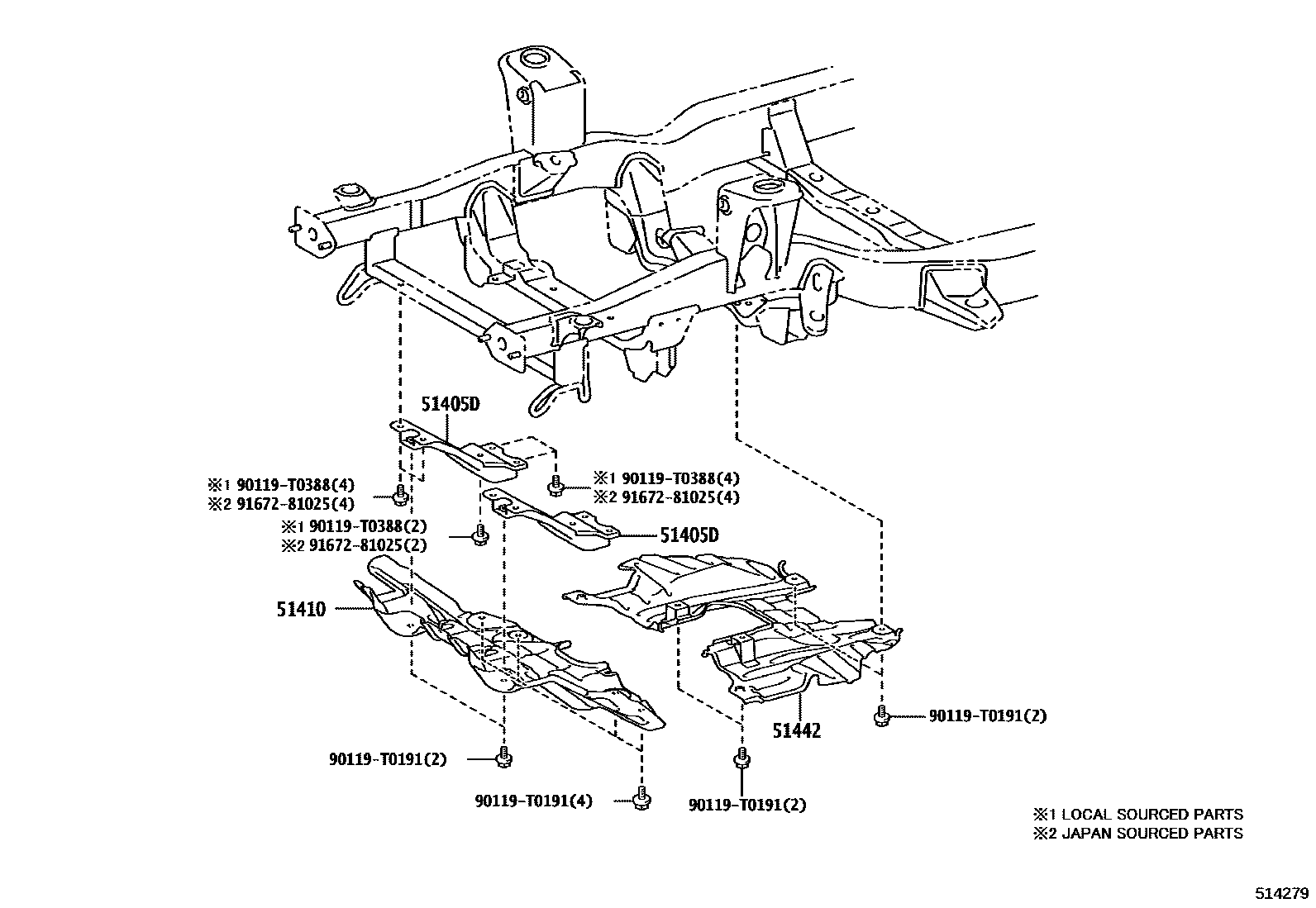 51405D

※1 90119-T0388(4)
※2 91672-81025(4)

※1 90119-T0388(4)
※2 91672-81025(4)

※1 90119-T0388(2)
※2 91672-81025(2)

51405D

51410

51442

90119-T0191(2)

90119-T0191(2)

90119-T0191(4)

90119-T0191(2)

※1 LOCAL SOURCED PARTS
※2 JAPAN SOURCED PARTS

514279