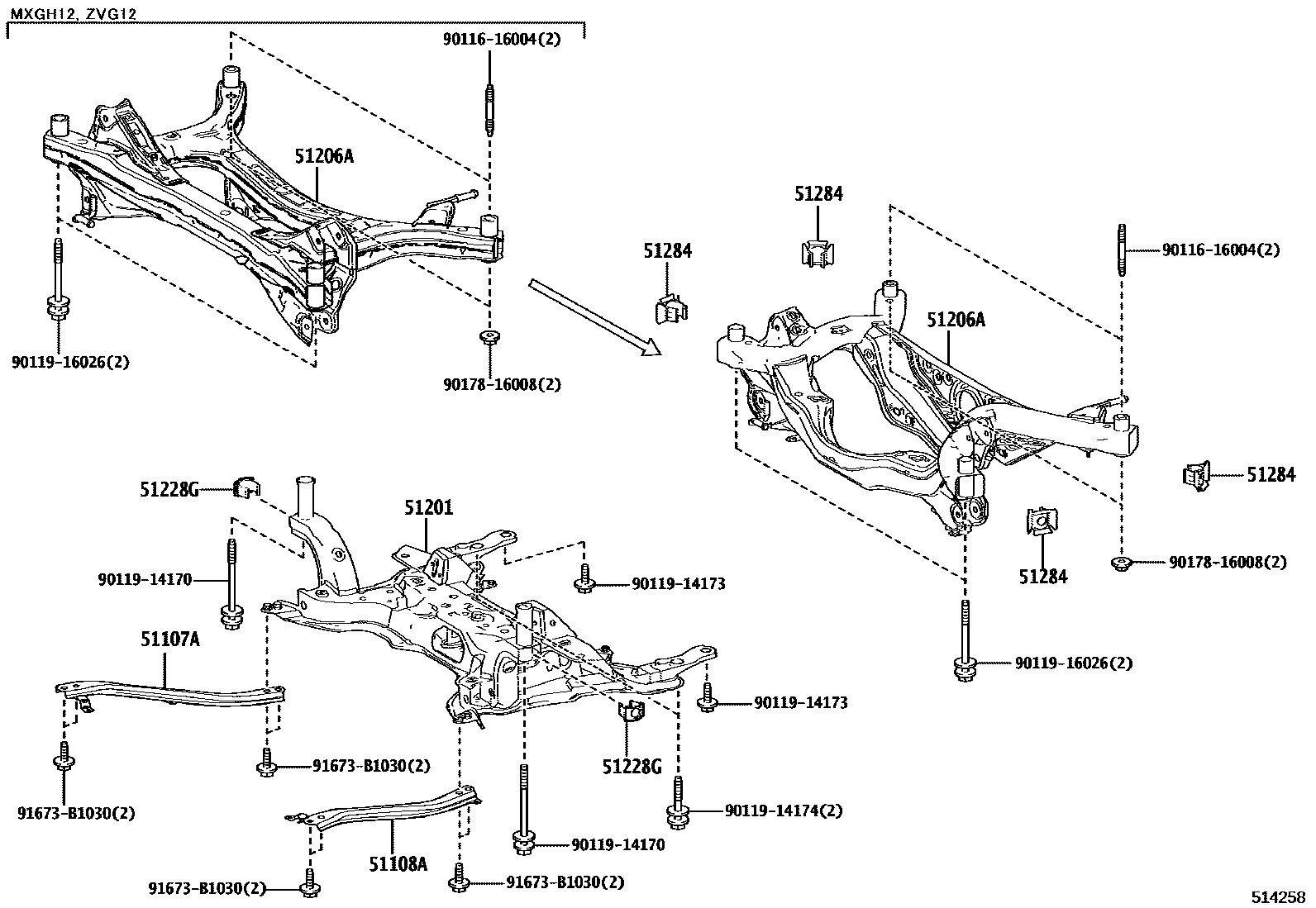 MXGH12, ZVG12

90116-16004(2)

51206A

90119-16026(2)

90178-16008(2)

51284

51284

90116-16004(2)

51206A

51284

51284

90178-16008(2)

90119-16026(2)

51228G

51201

90119-14170

90119-14173

51107A

90119-14173

91673-B1030(2)

51228G

91673-B1030(2)

90119-14174(2)

90119-14170

51108A

91673-B1030(2)

91673-B1030(2)

514258