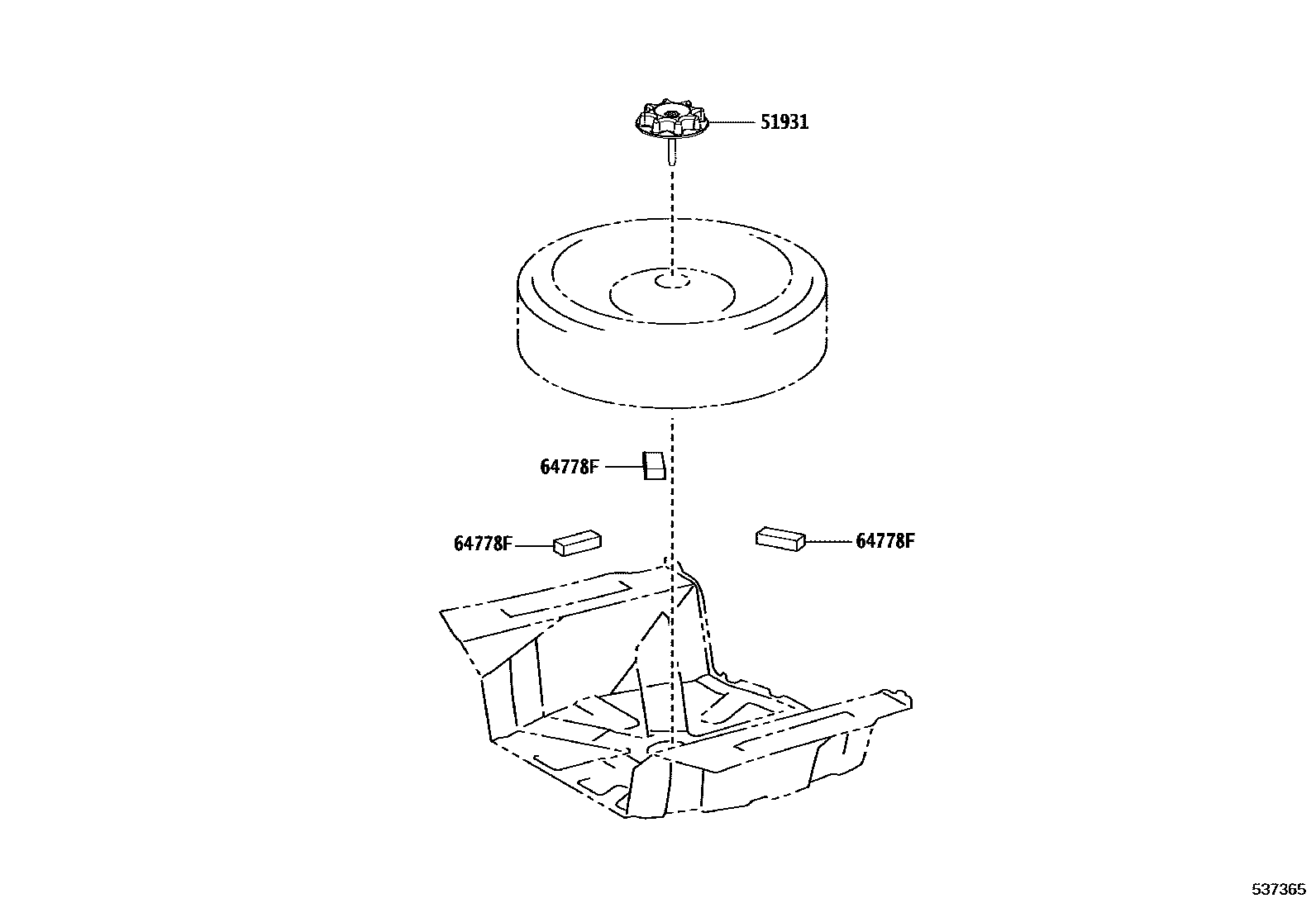 51931

64778F

64778F

64778F

537365