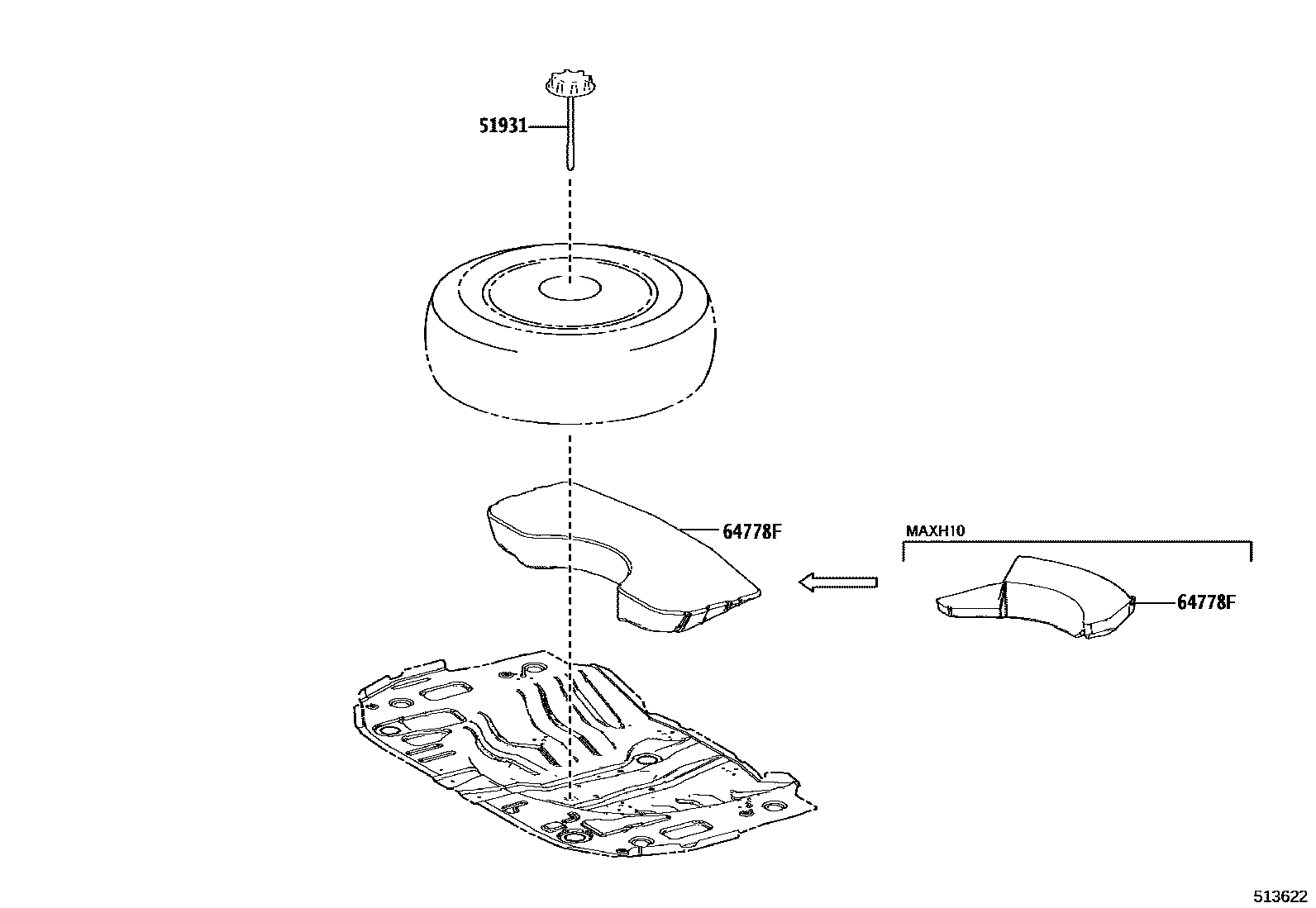 51931

64778F

MAXH10

64778F

513622