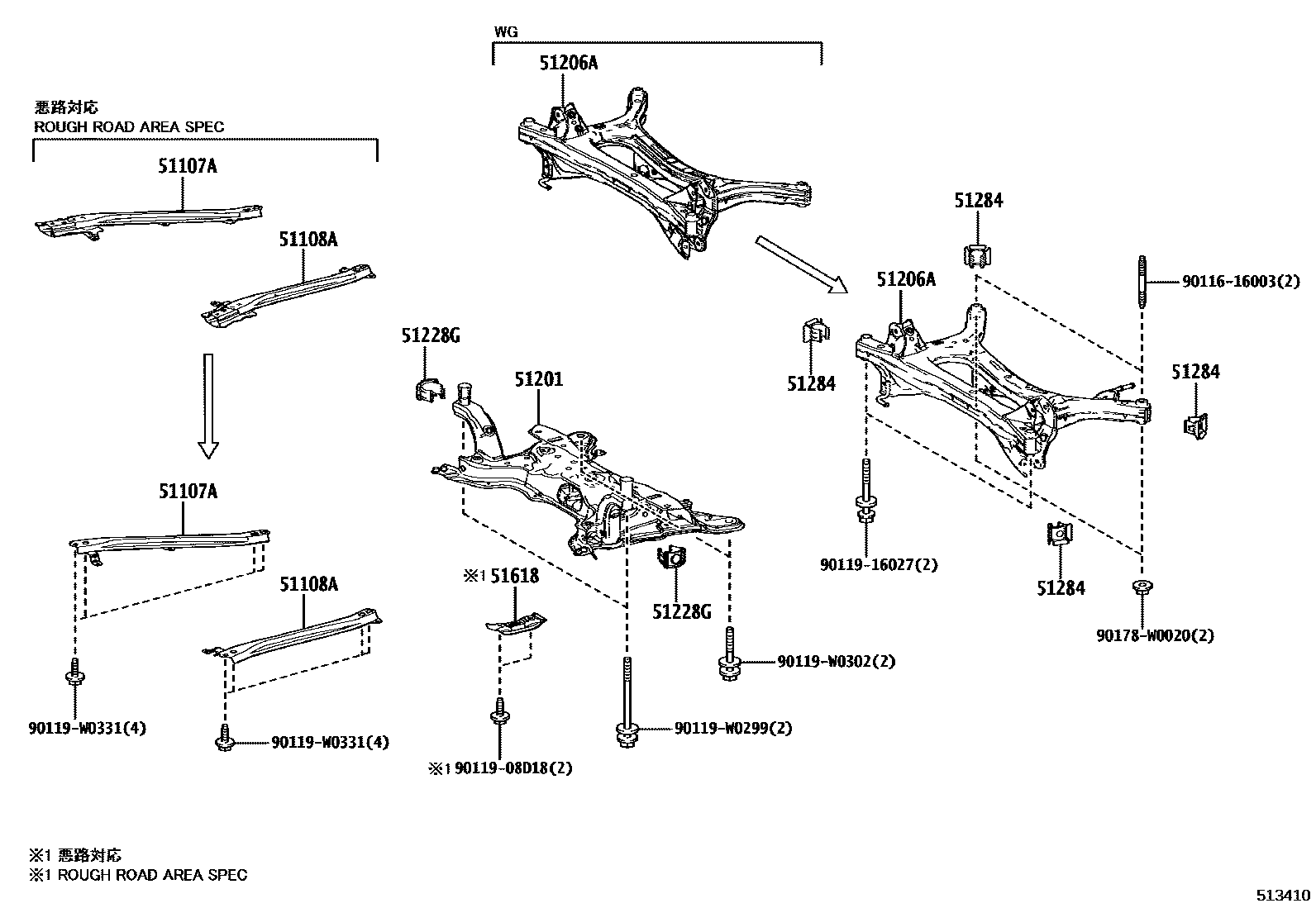 WG
51206A

悪路対応
ROUGH ROAD AREA SPEC
51107A
51108A

51284
51206A
90116-16003(2)

51228G
51201
51284
51284

51107A
51108A

※1 51618
51228G
90119-16027(2)
51284
90178-W0020(2)
90119-W0302(2)
90119-W0331(4)
90119-W0331(4)
90119-W0299(2)
※1 90119-08D18(2)

※1 悪路対応
※1 ROUGH ROAD AREA SPEC

513410