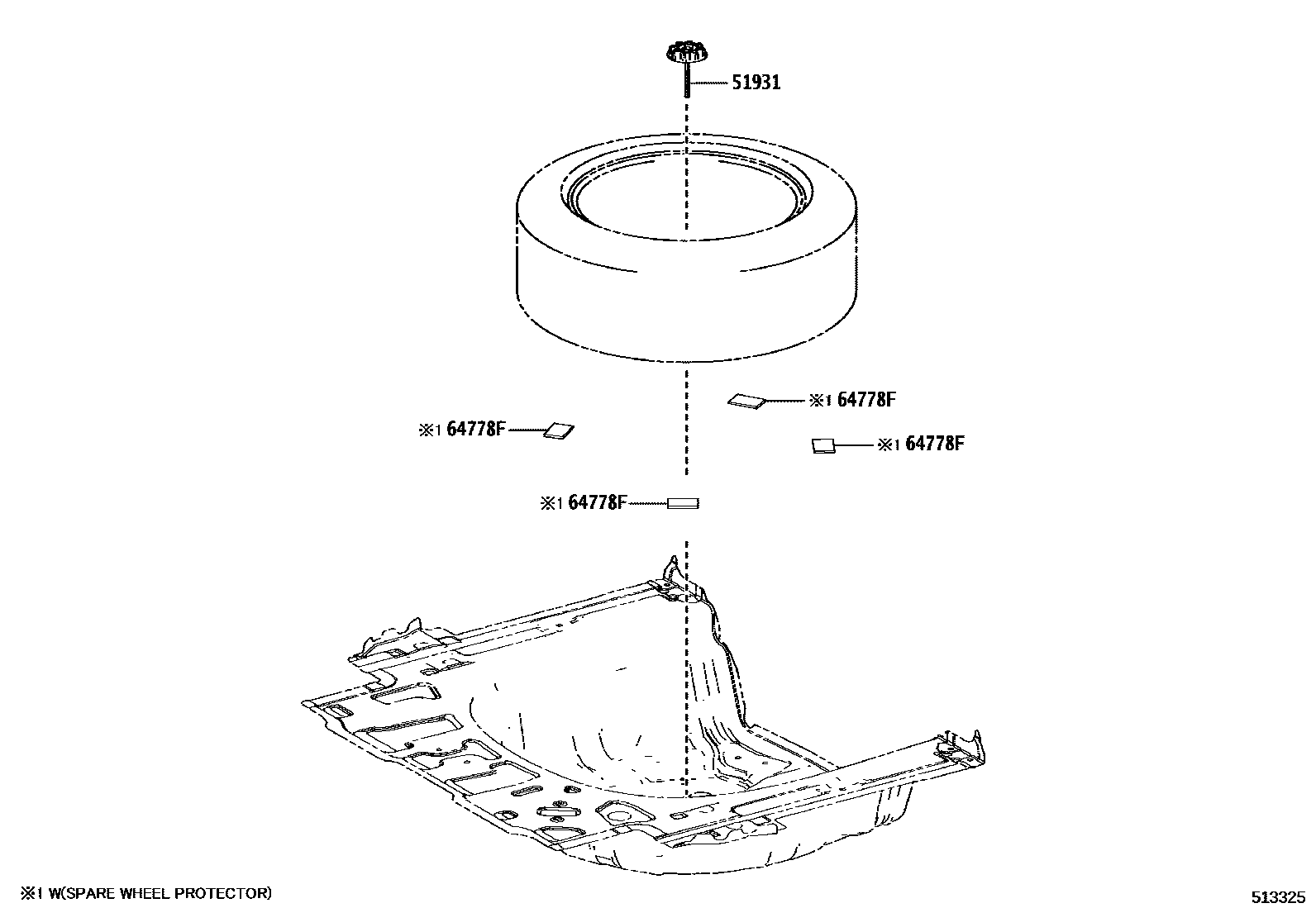 51931

※1 64778F

※1 64778F

※1 64778F

※1 64778F

※1 W(SPARE WHEEL PROTECTOR)

513325