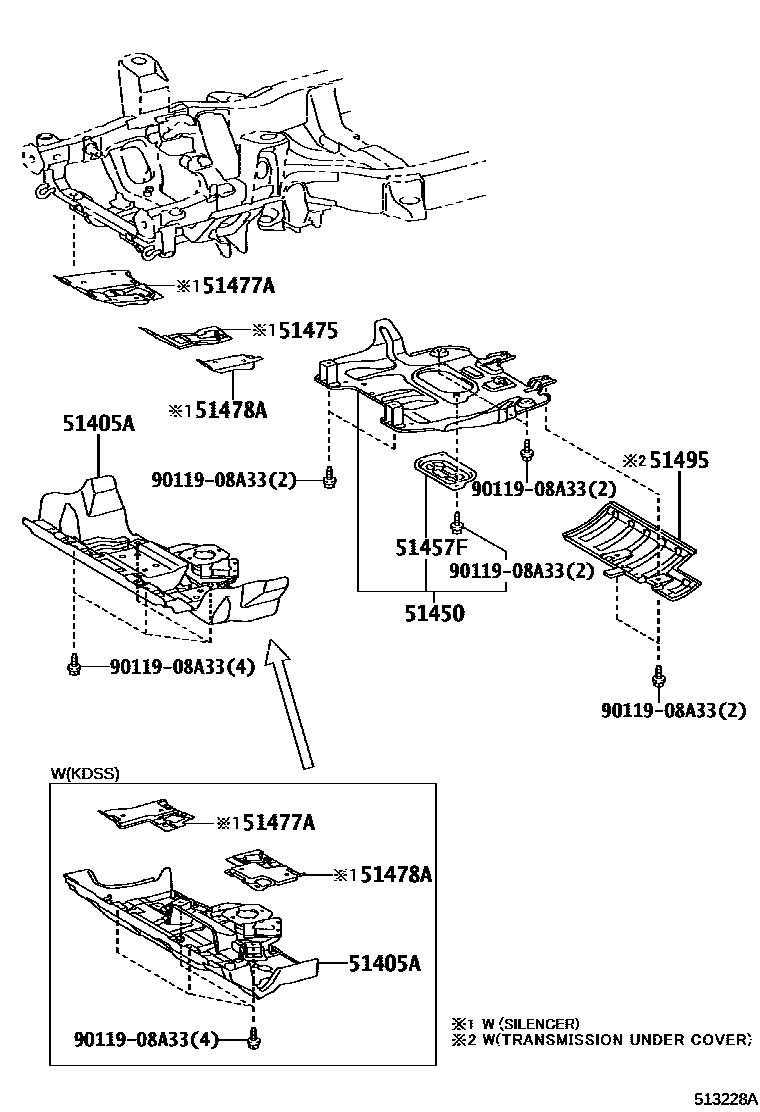 ※1 51477A

※1 51475

※1 51478A

51405A

90119-08A33(2)

90119-08A33(2)

※2 51495

51457F

90119-08A33(2)

51450

90119-08A33(4)

90119-08A33(2)

W(KDSS)

※1 51477A

※1 51478A

51405A

90119-08A33(4)

※1 W (SILENCER)
※2 W(TRANSMISSION UNDER COVER)

513228A