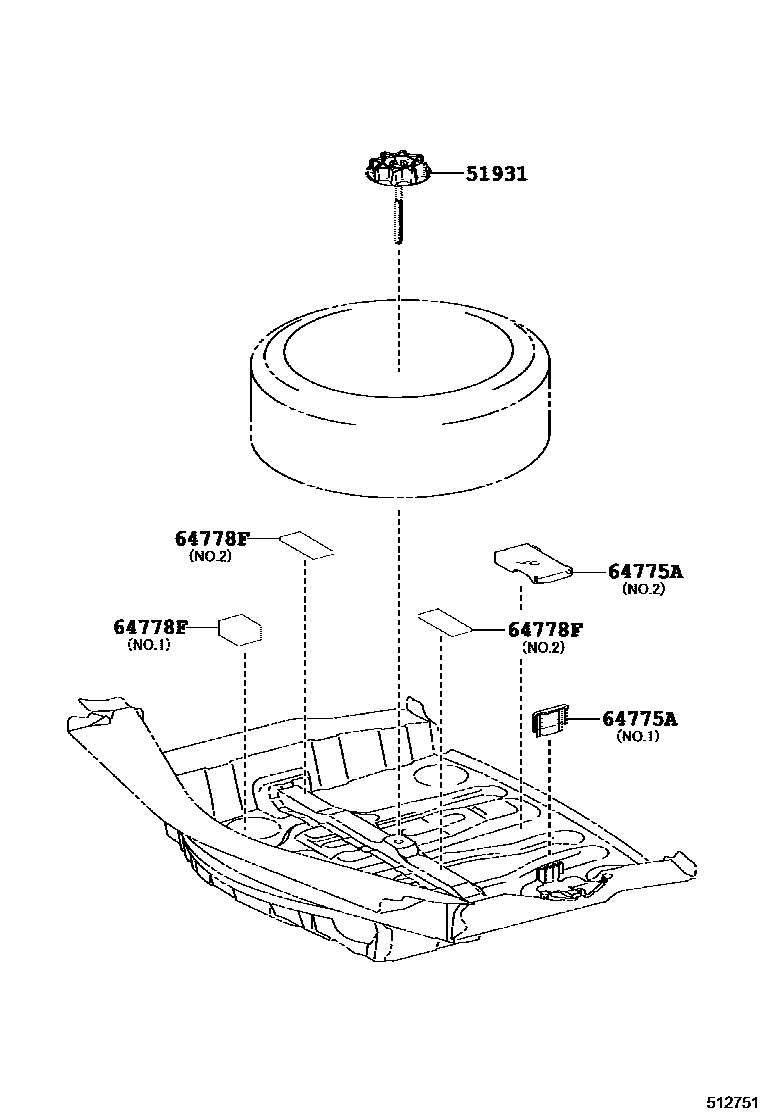 51931

64778F
(NO.2)

64775A
(NO.2)

64778F
(NO.1)

64778F
(NO.2)

64775A
(NO.1)

512751