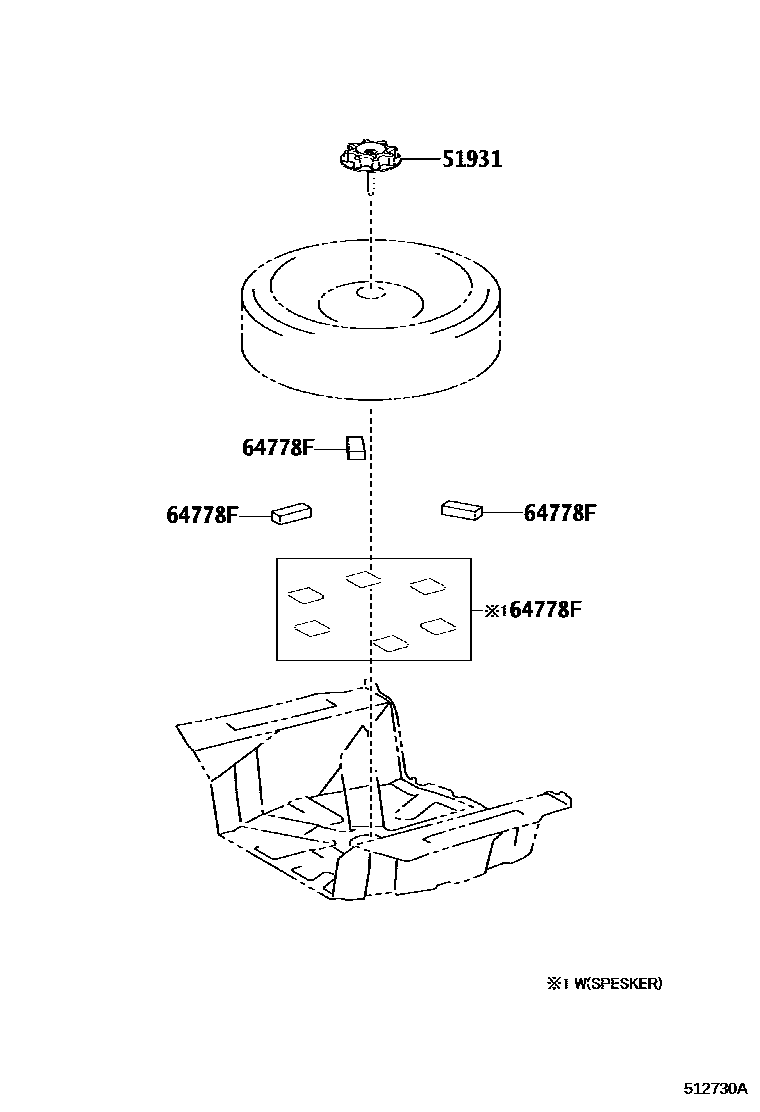 51931

64778F

64778F

64778F

※1 64778F

※1 W(SPESKER)

512730A