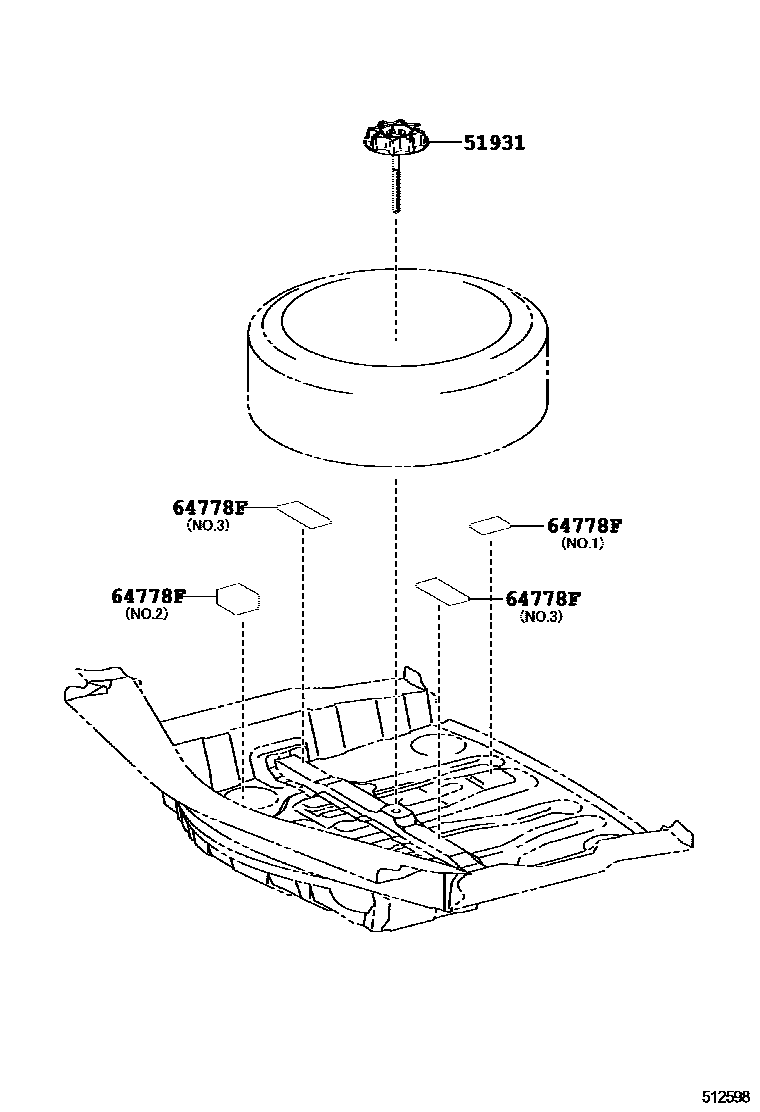 51931

64778F
(NO.3)

64778F
(NO.1)

64778F
(NO.2)

64778F
(NO.3)

512598