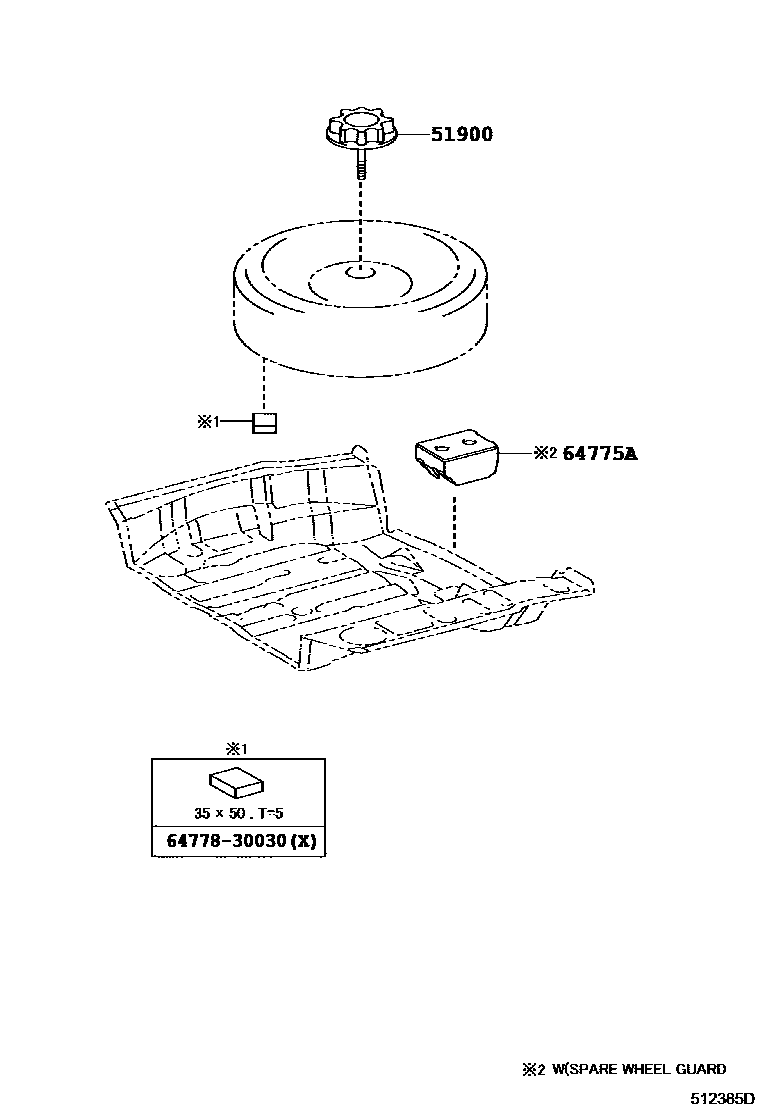 51900

※1

※2 64775A

※1

35 × 50 . T=5

64778-30030 (X)

※2 W(SPARE WHEEL GUARD

512385D