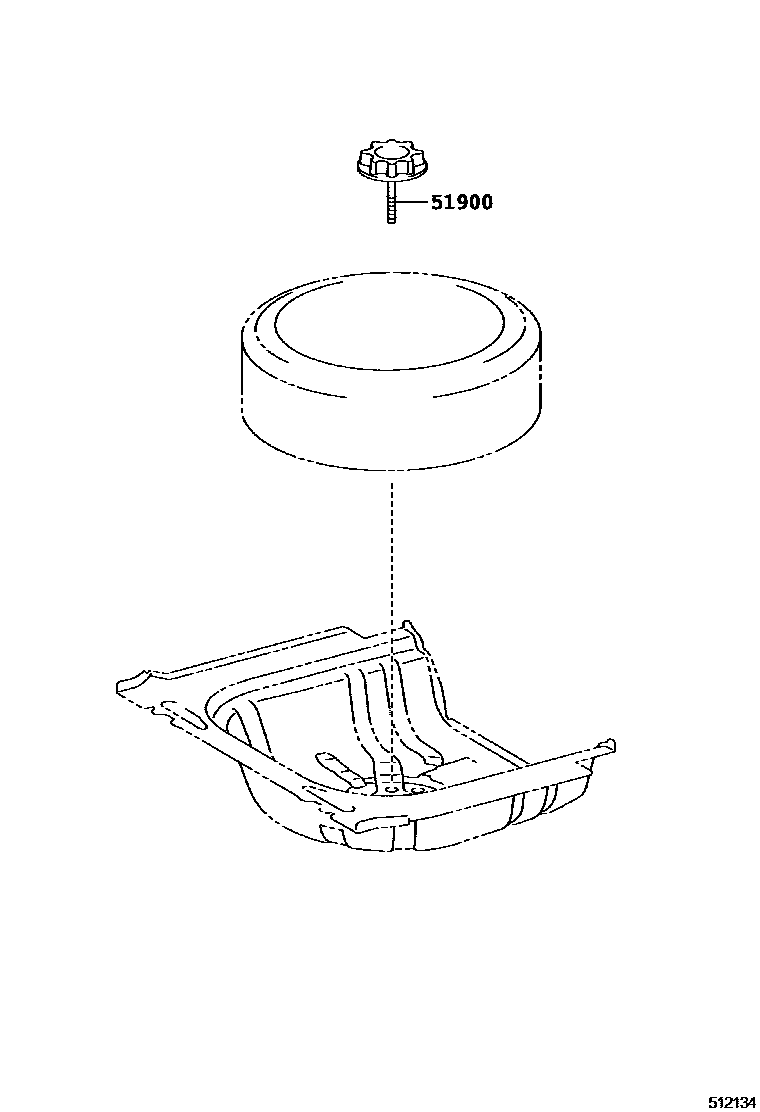 51900

512134