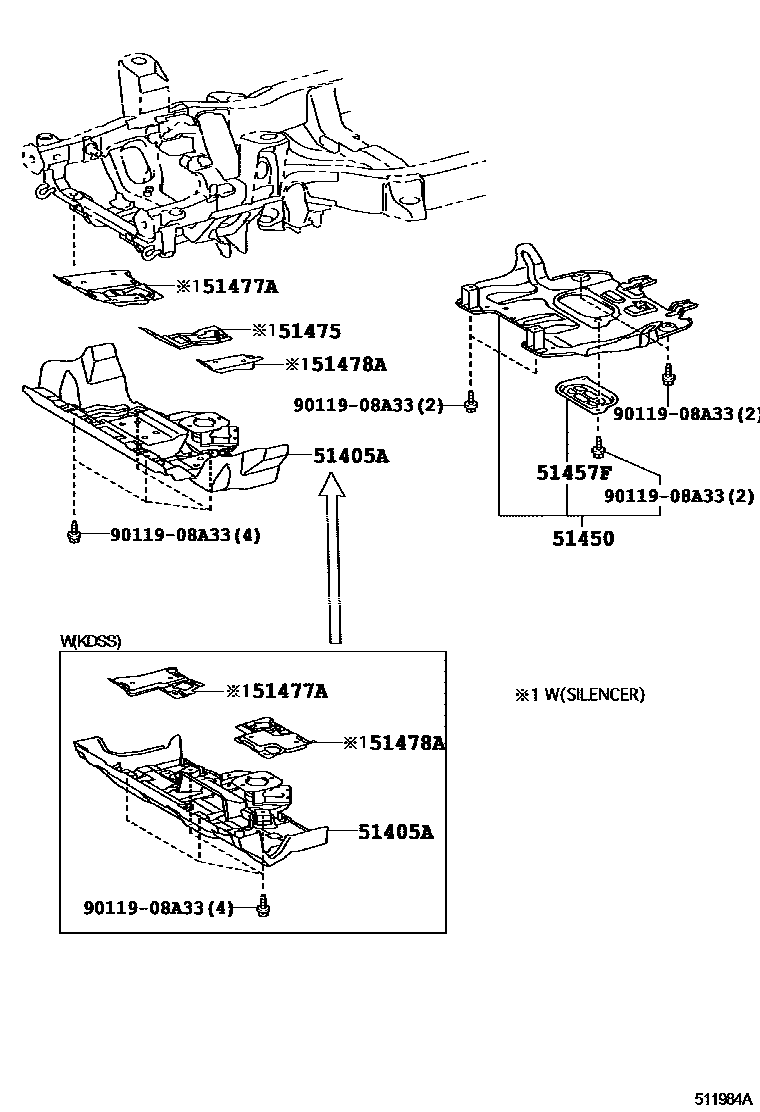 ※151477A
※151475
※151478A
51405A
90119-08A33(4)
90119-08A33(2)
90119-08A33(2)
51457F
90119-08A33(2)
51450
W(KDSS)
※151477A
※151478A
51405A
90119-08A33(4)
※1 W(SILENCER)
511984A